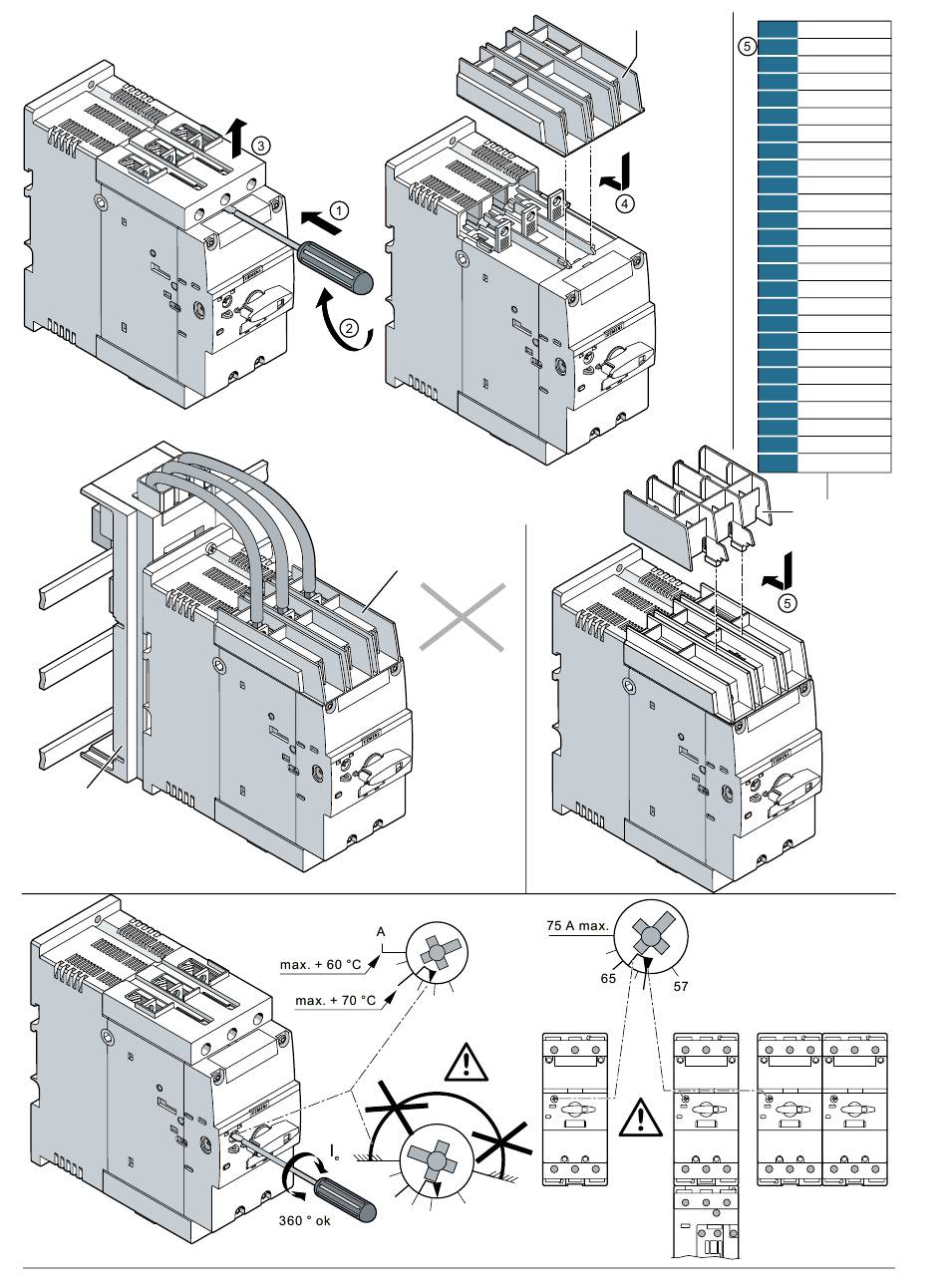 ③
①
②
④
⑤
⑤
A
max. + 60 °C
max. + 70 °C
$I_e$
360 ° ok
75 A max.
65
57