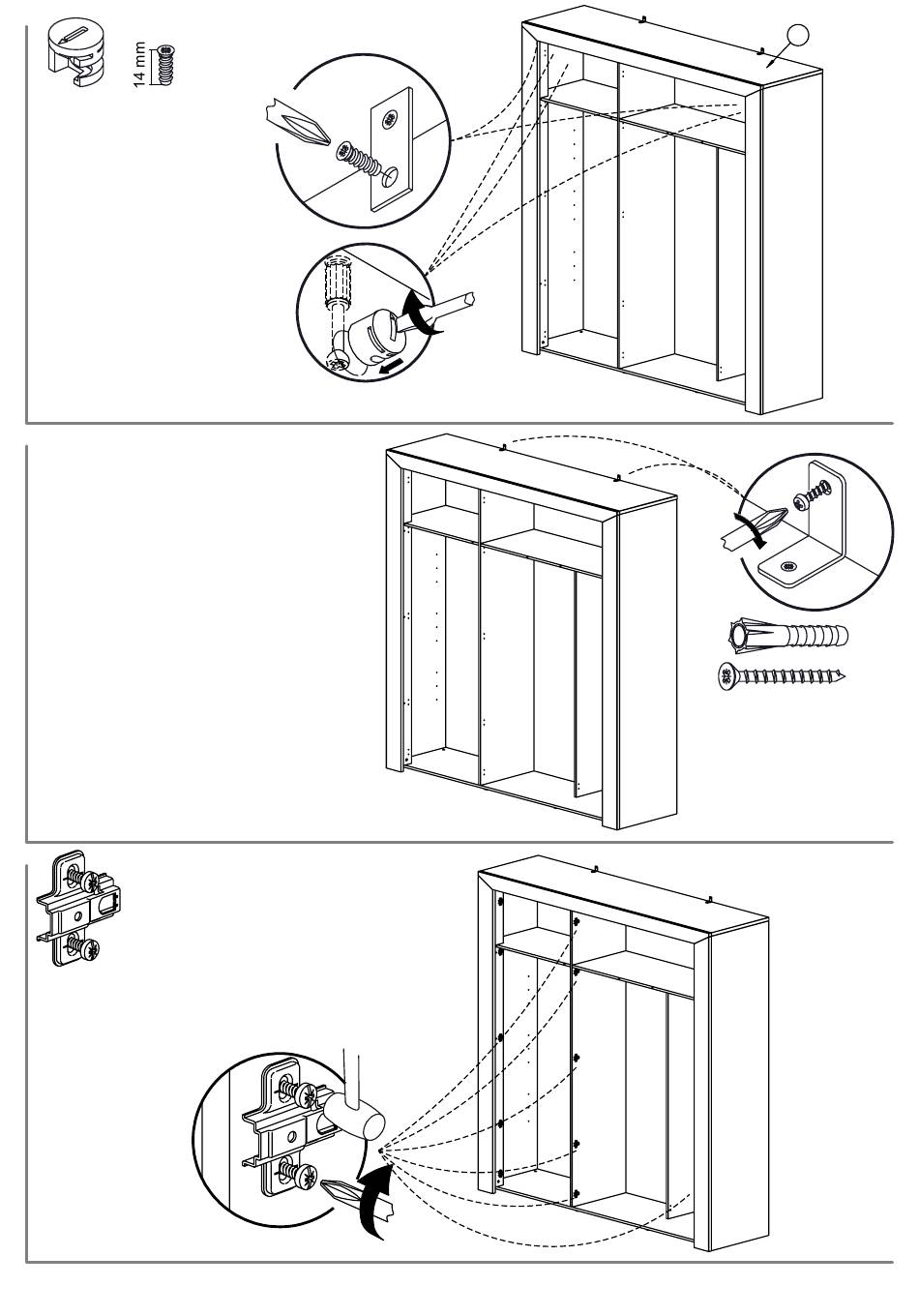 14 mm