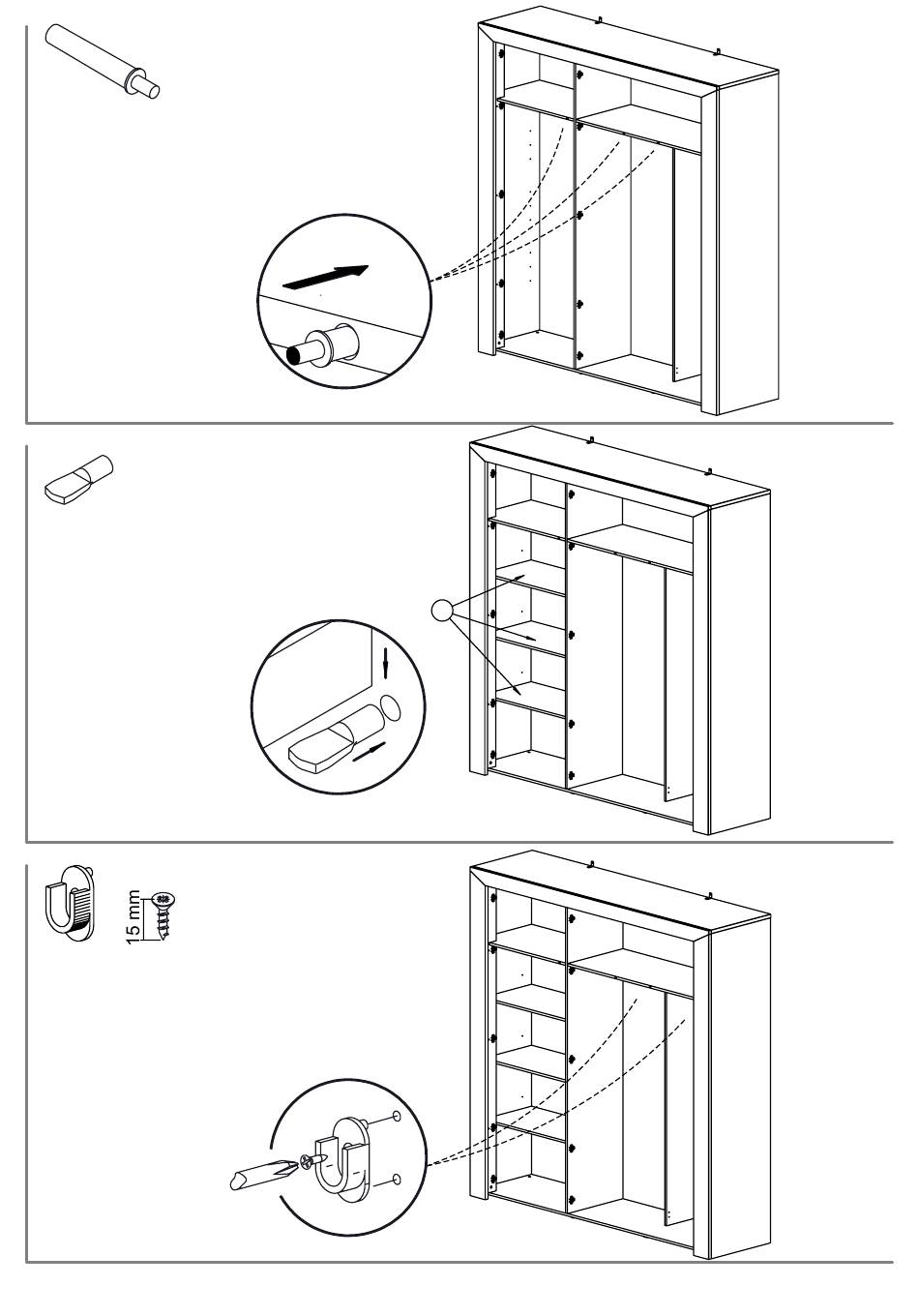 15 mm