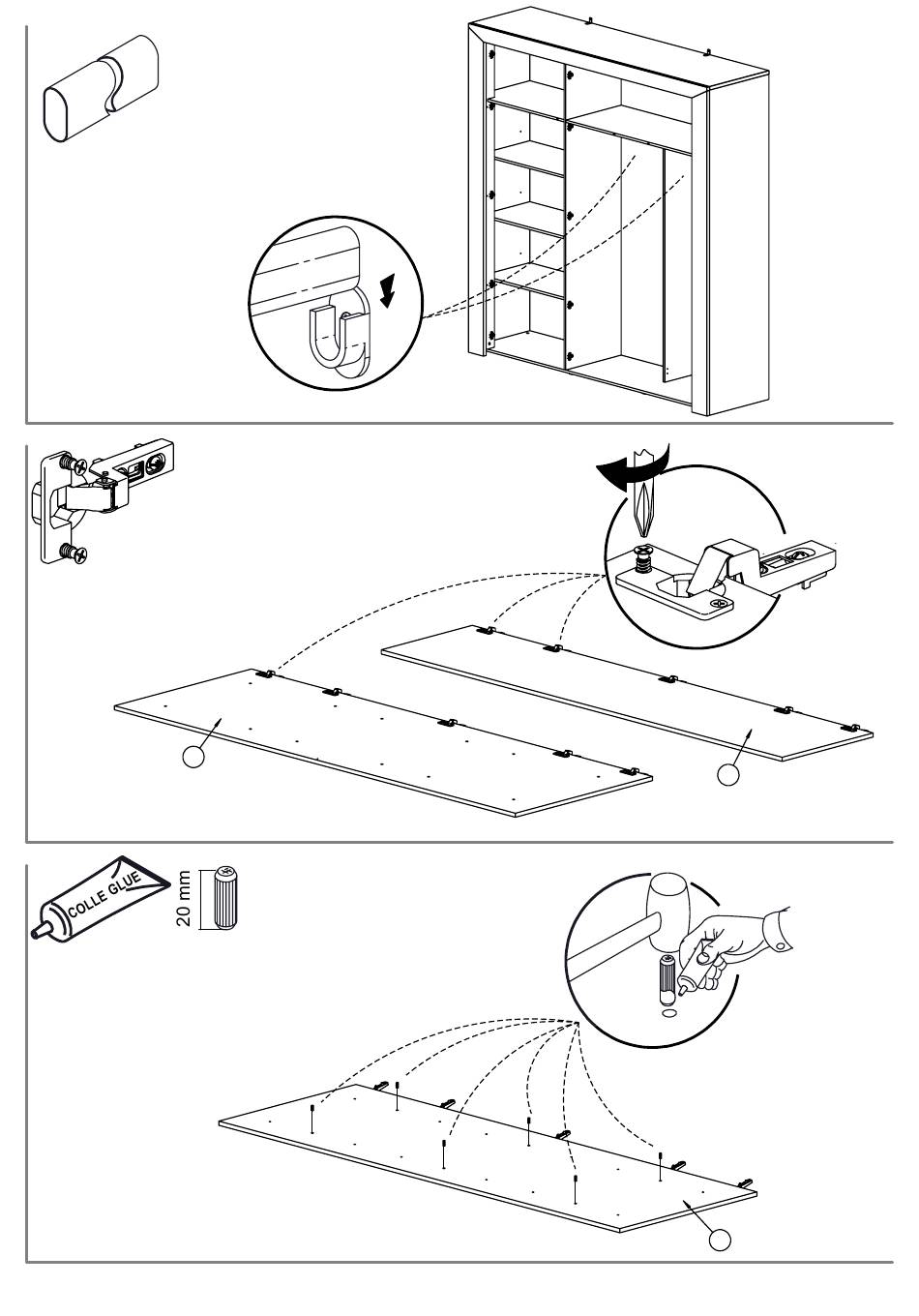 COLLE GLUE
20 mm