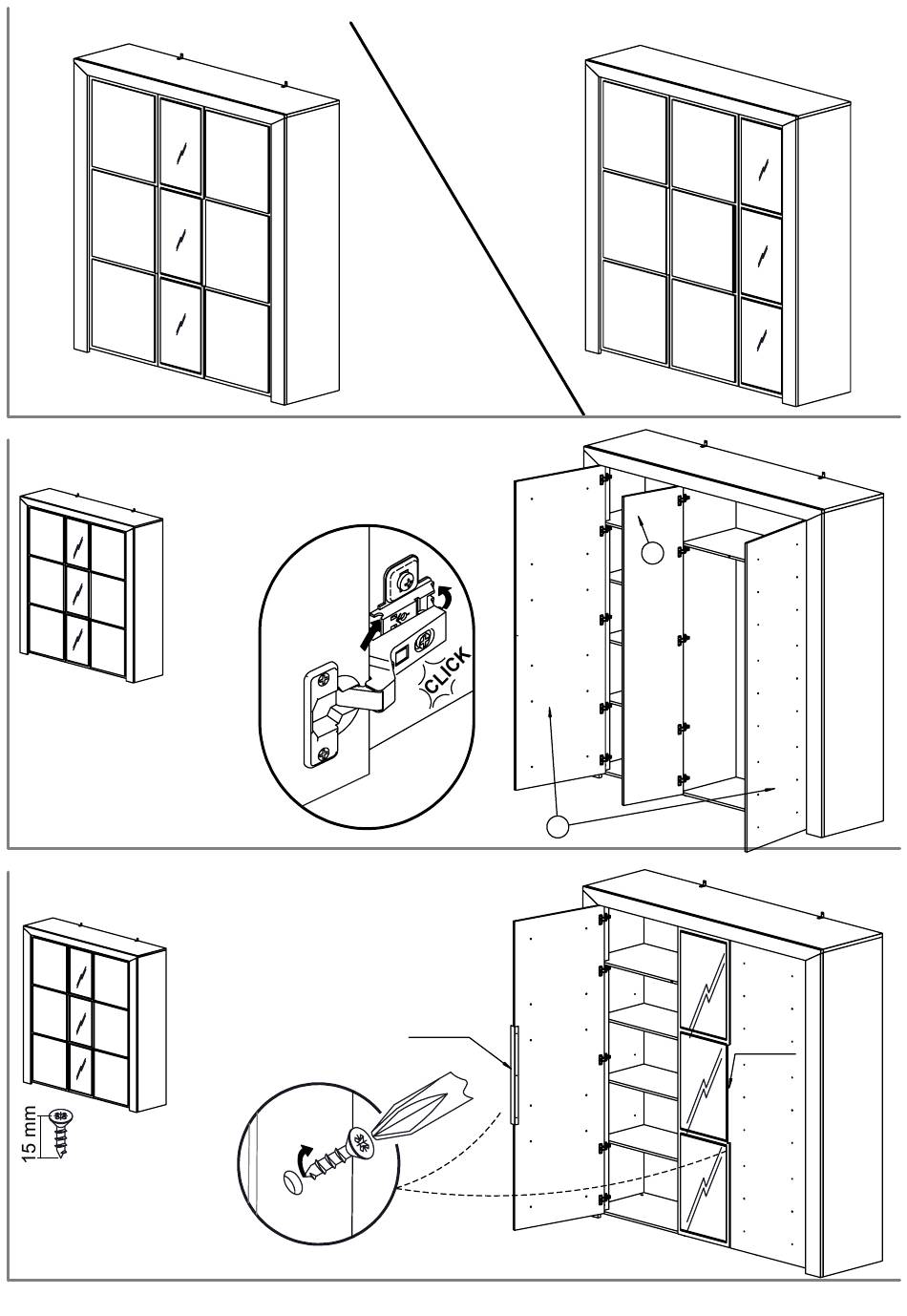 CLICK

15 mm