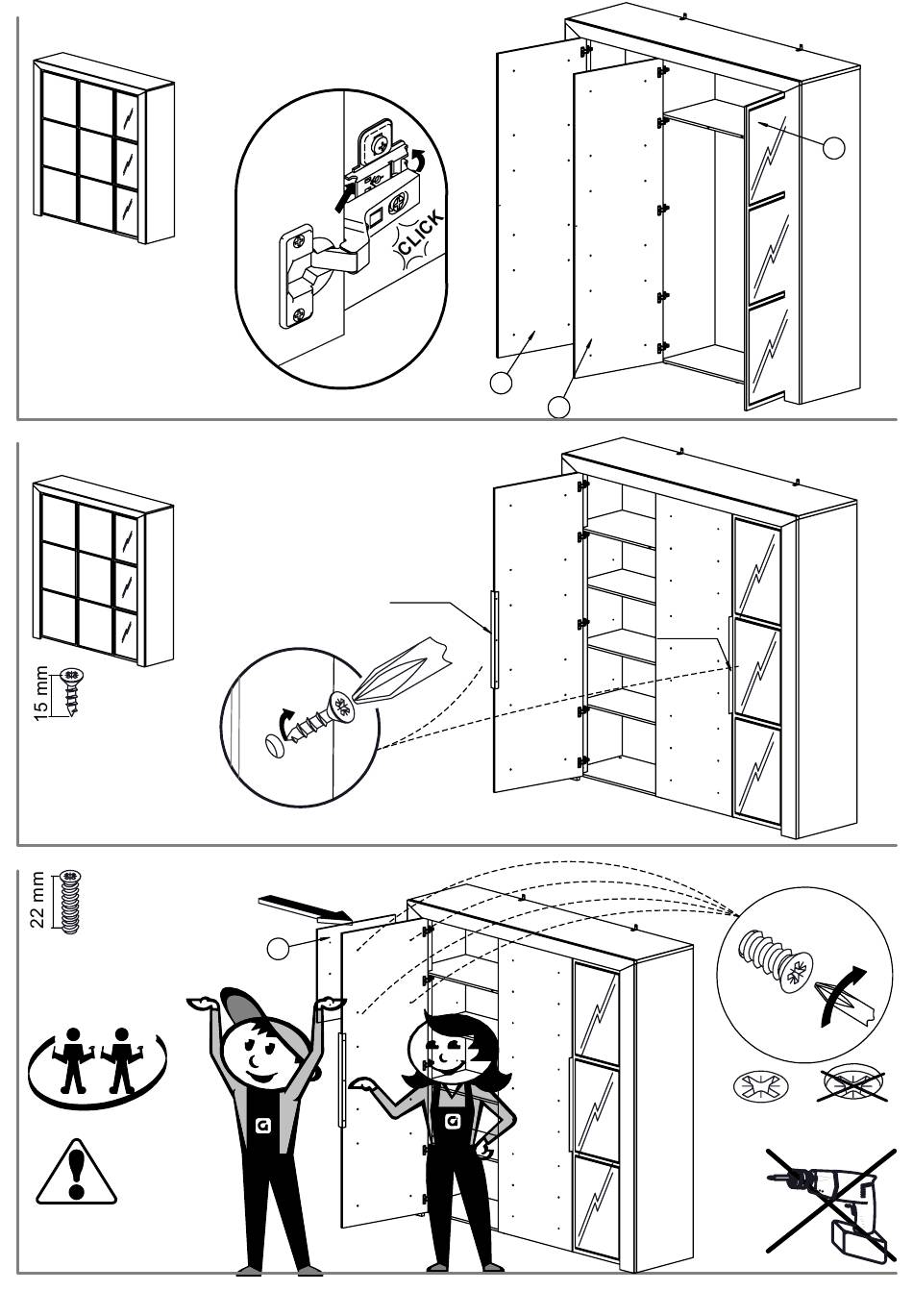 CLICK

15 mm

22 mm