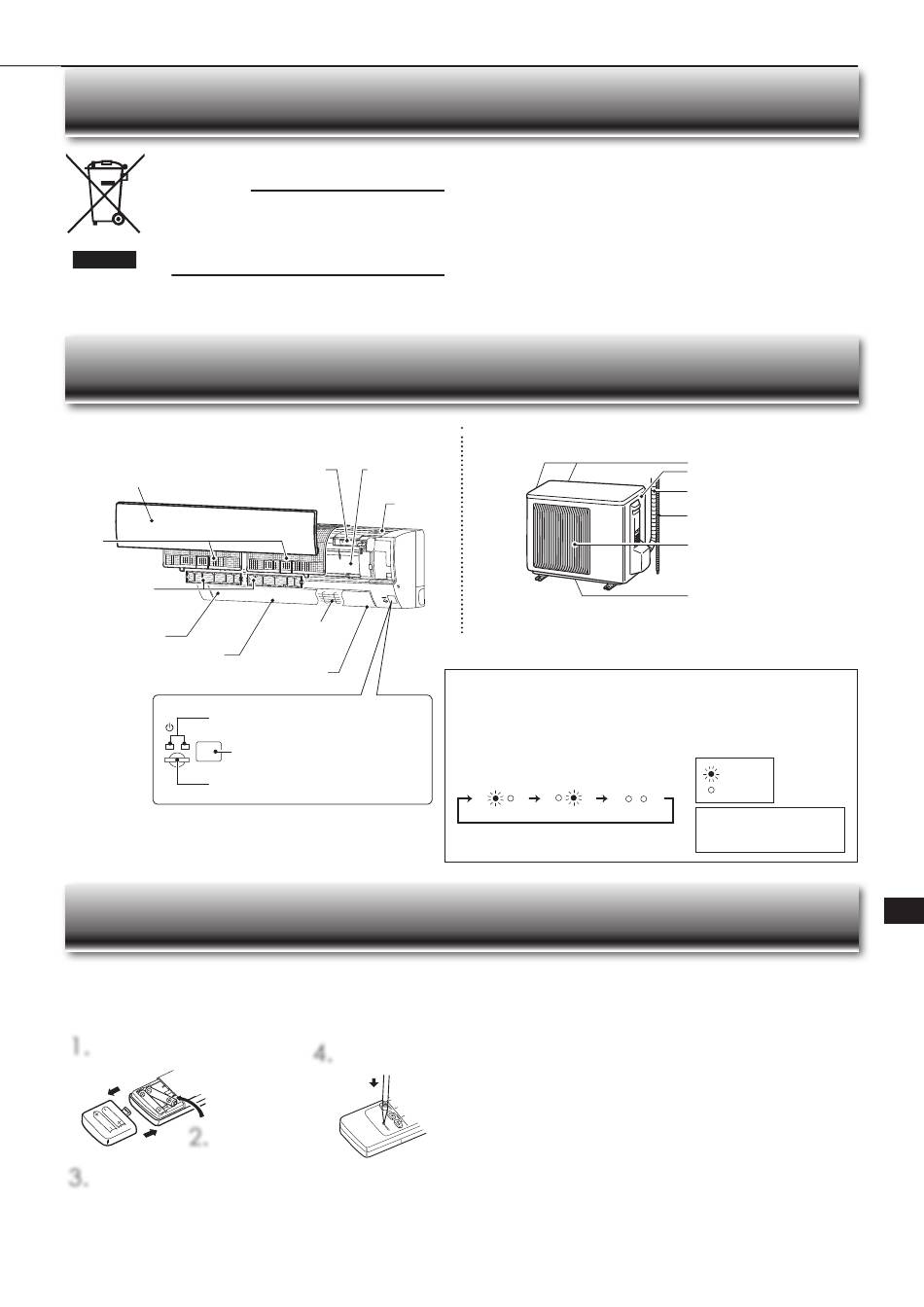 1.

2.

3.

4.