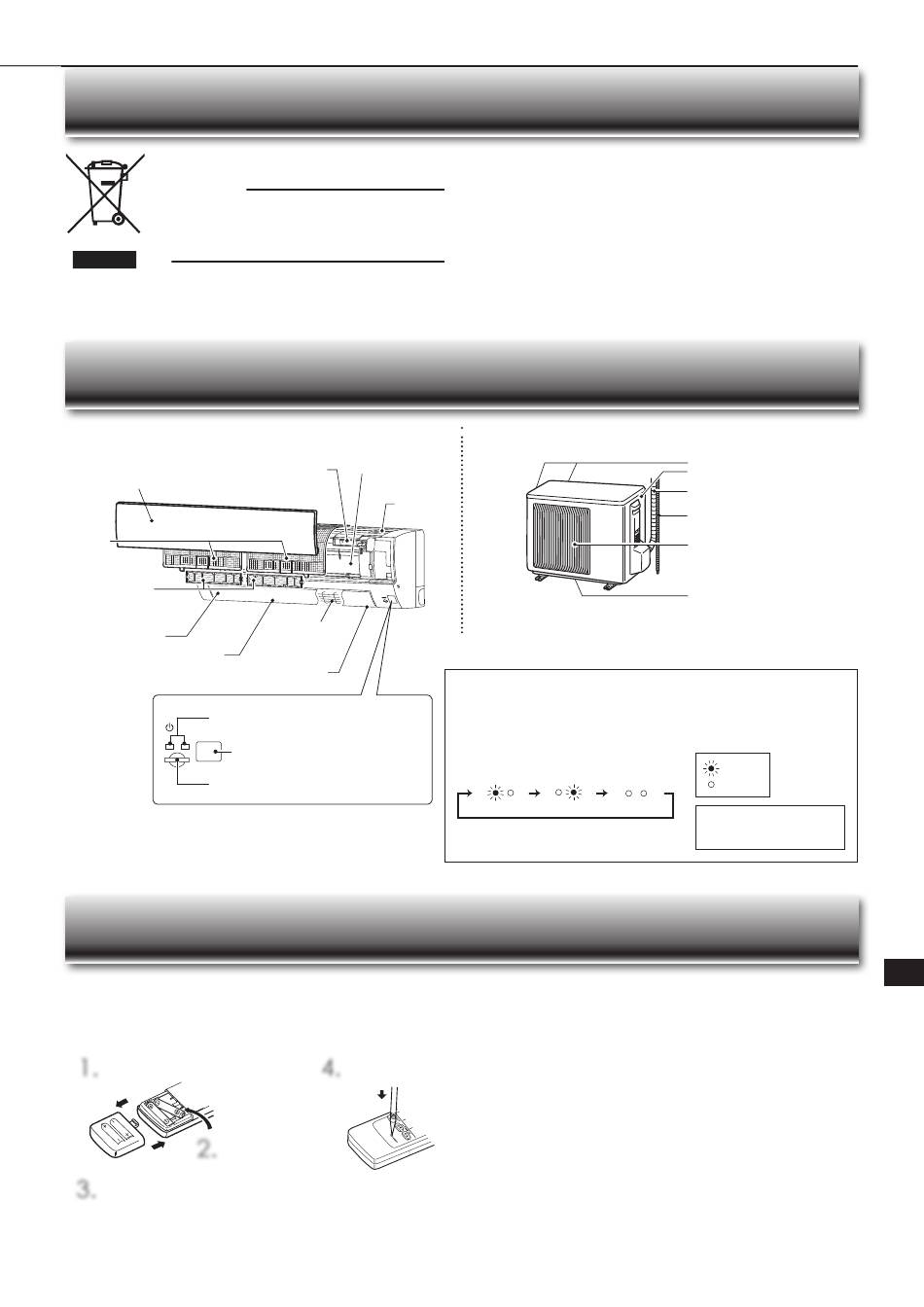 1.

4.

2.

3.