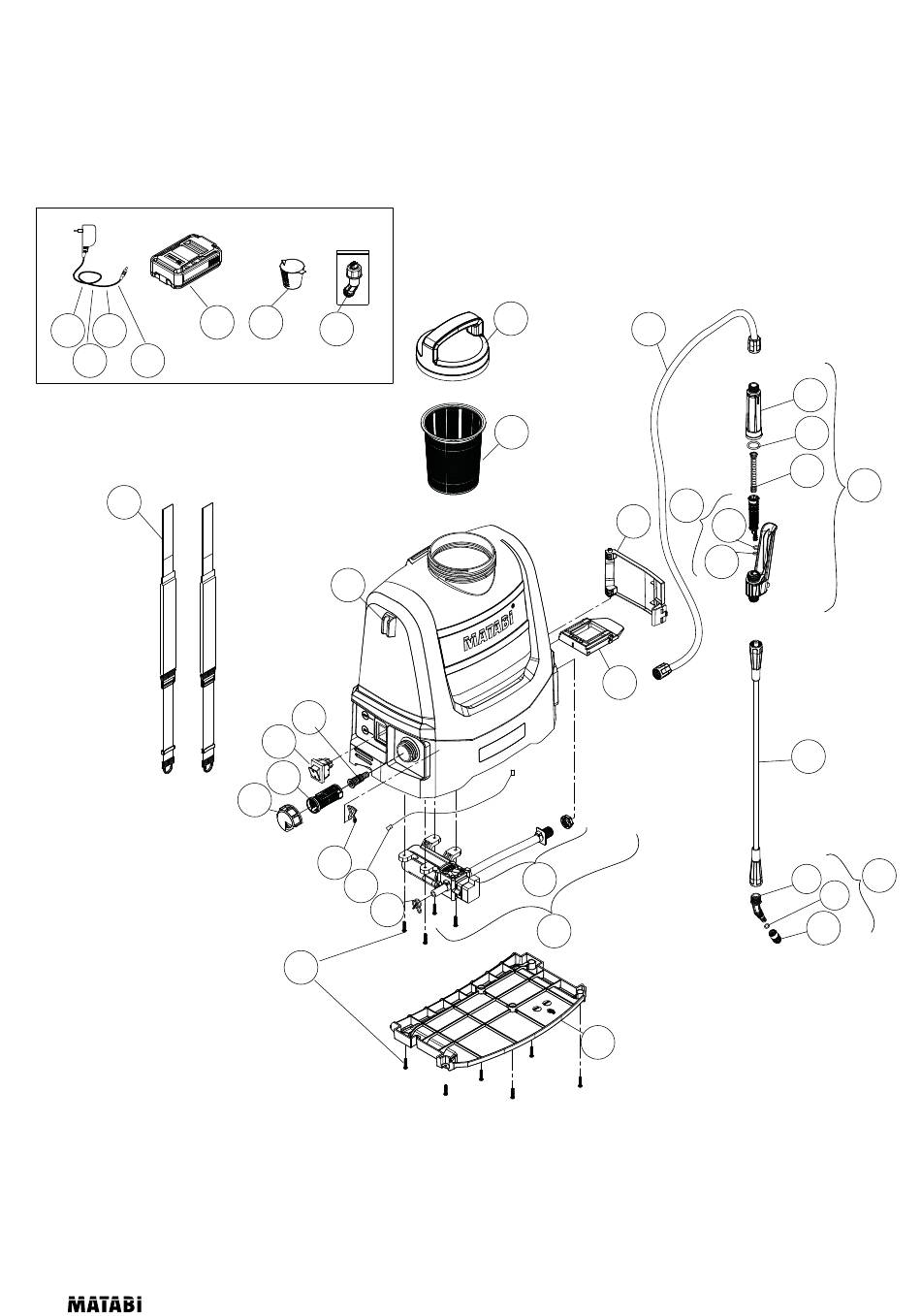 MATABi

MATABi