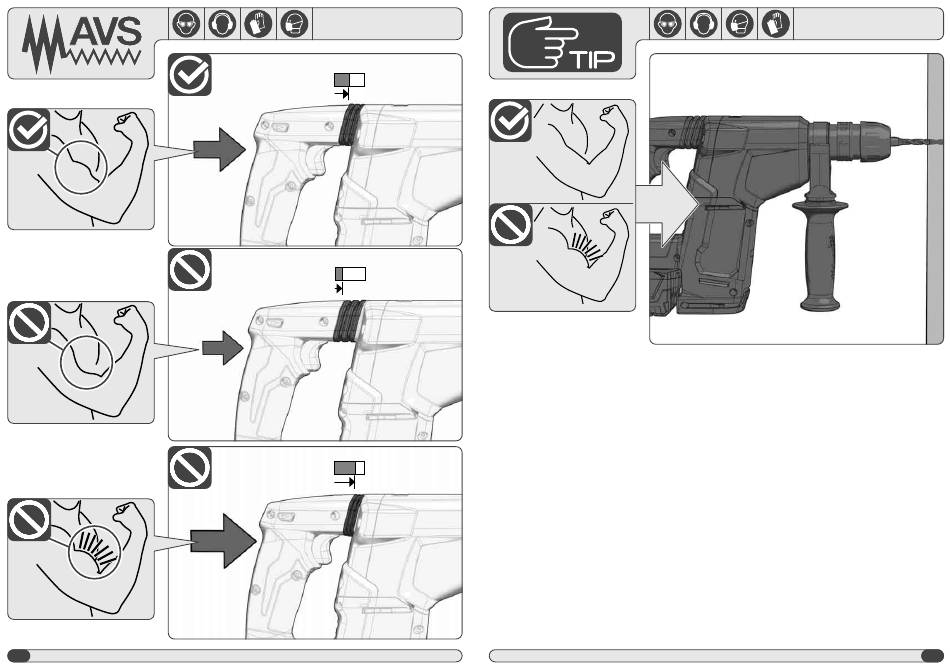 AVS

TIP