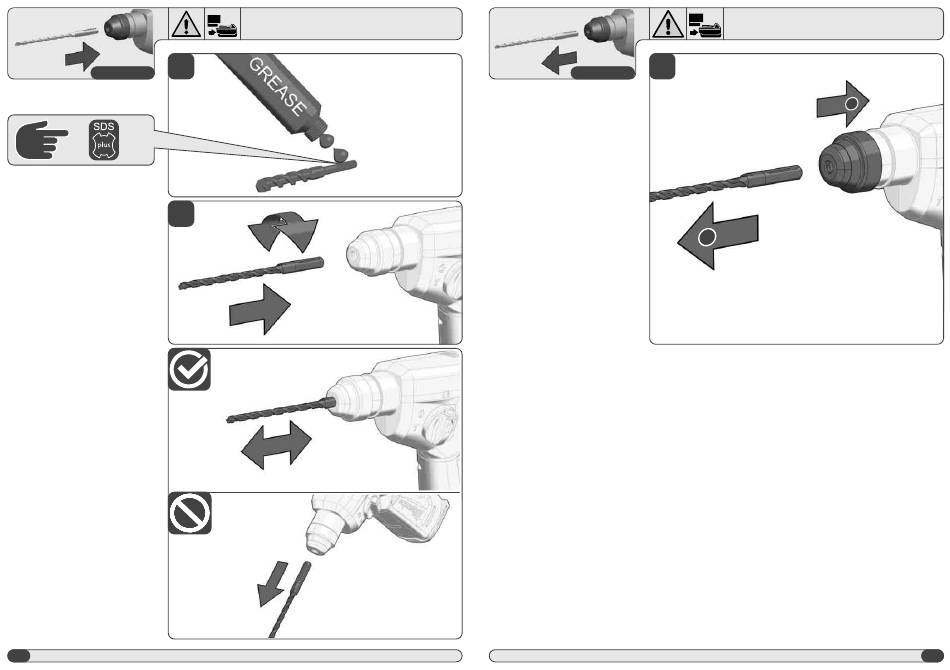 GREASE

SDS
plus