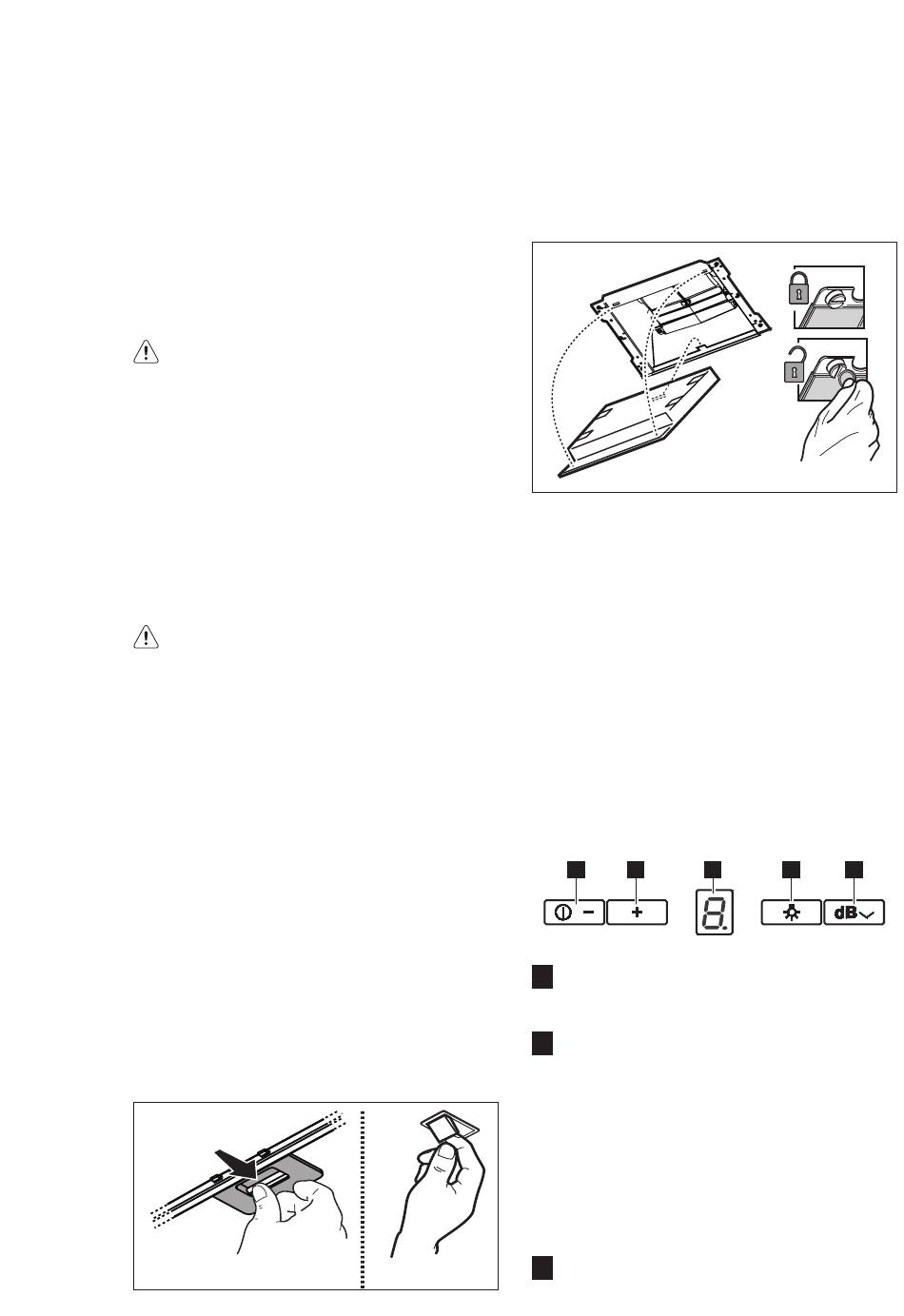 dB