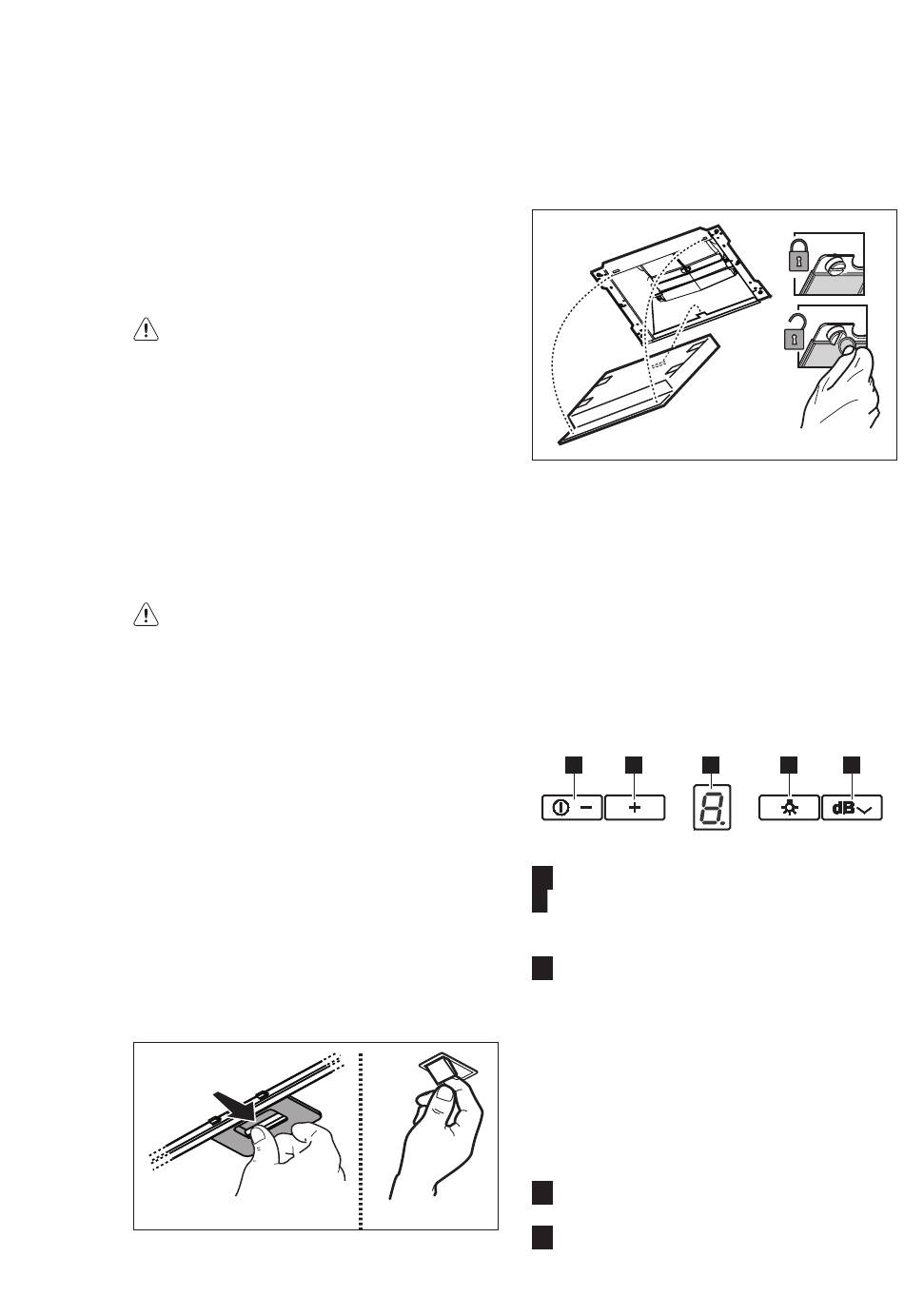 dB