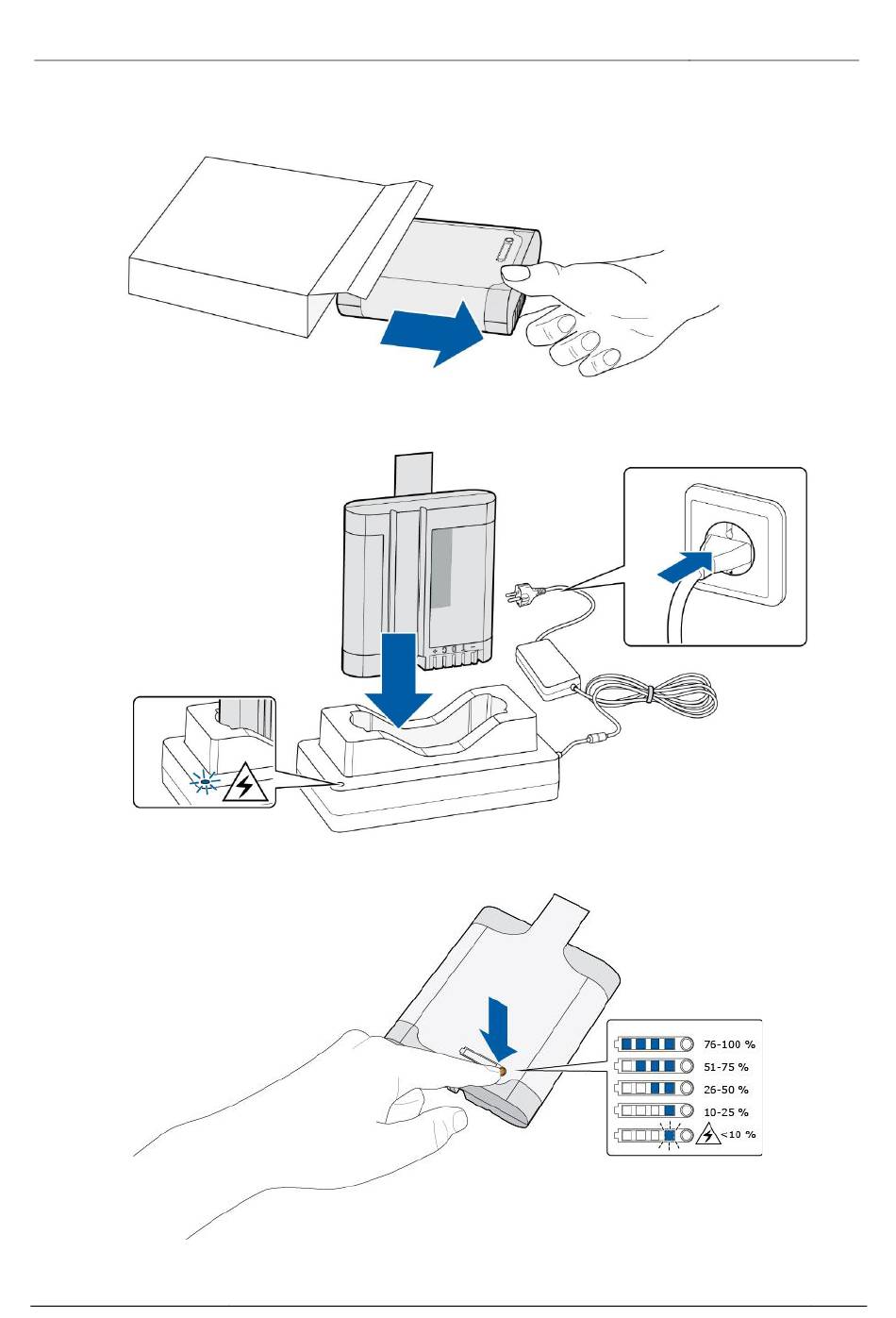 76-100 %
51-75 %
26-50 %
10-25 %
<10 %