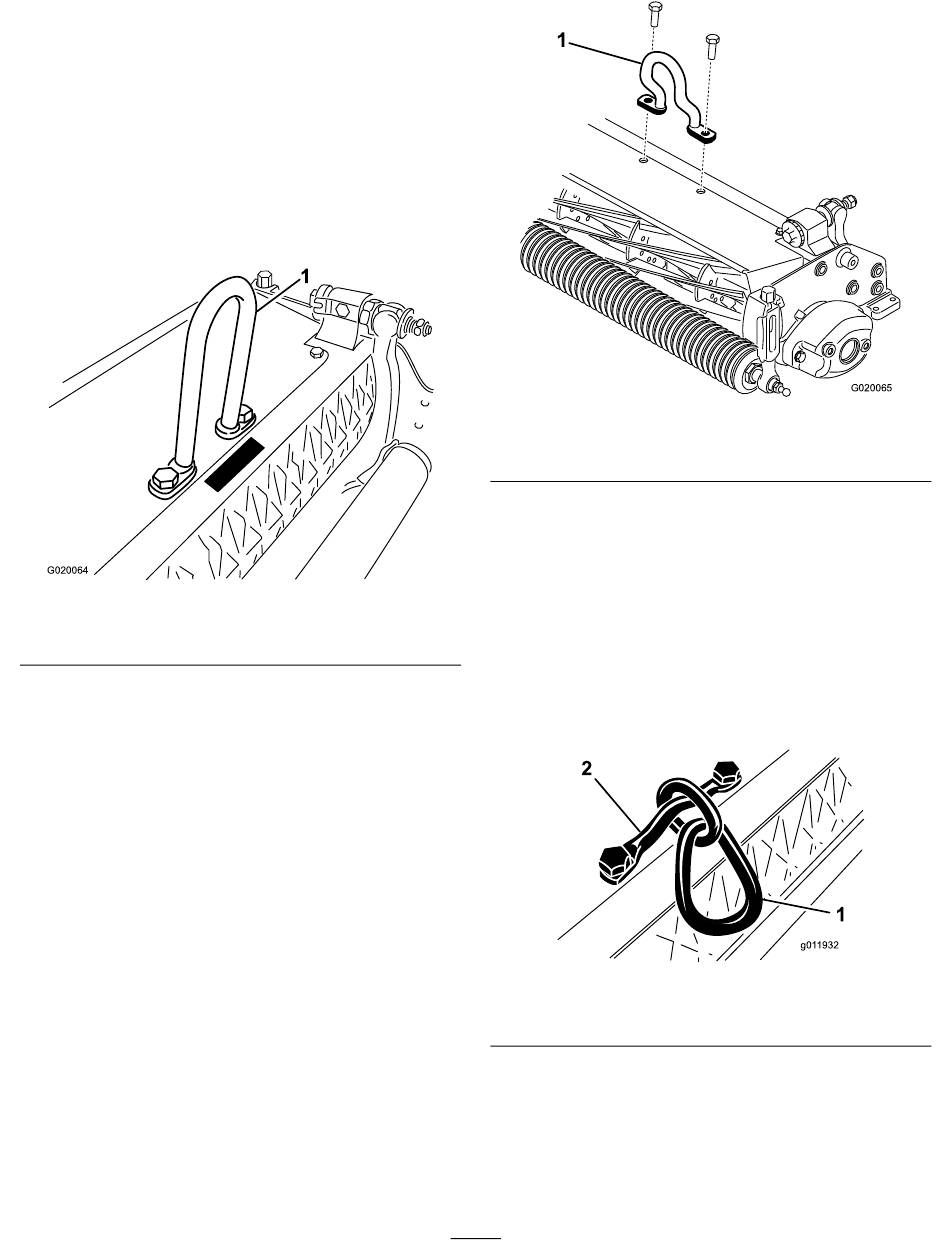 1

G020064

1

G020065

2

1

g011932