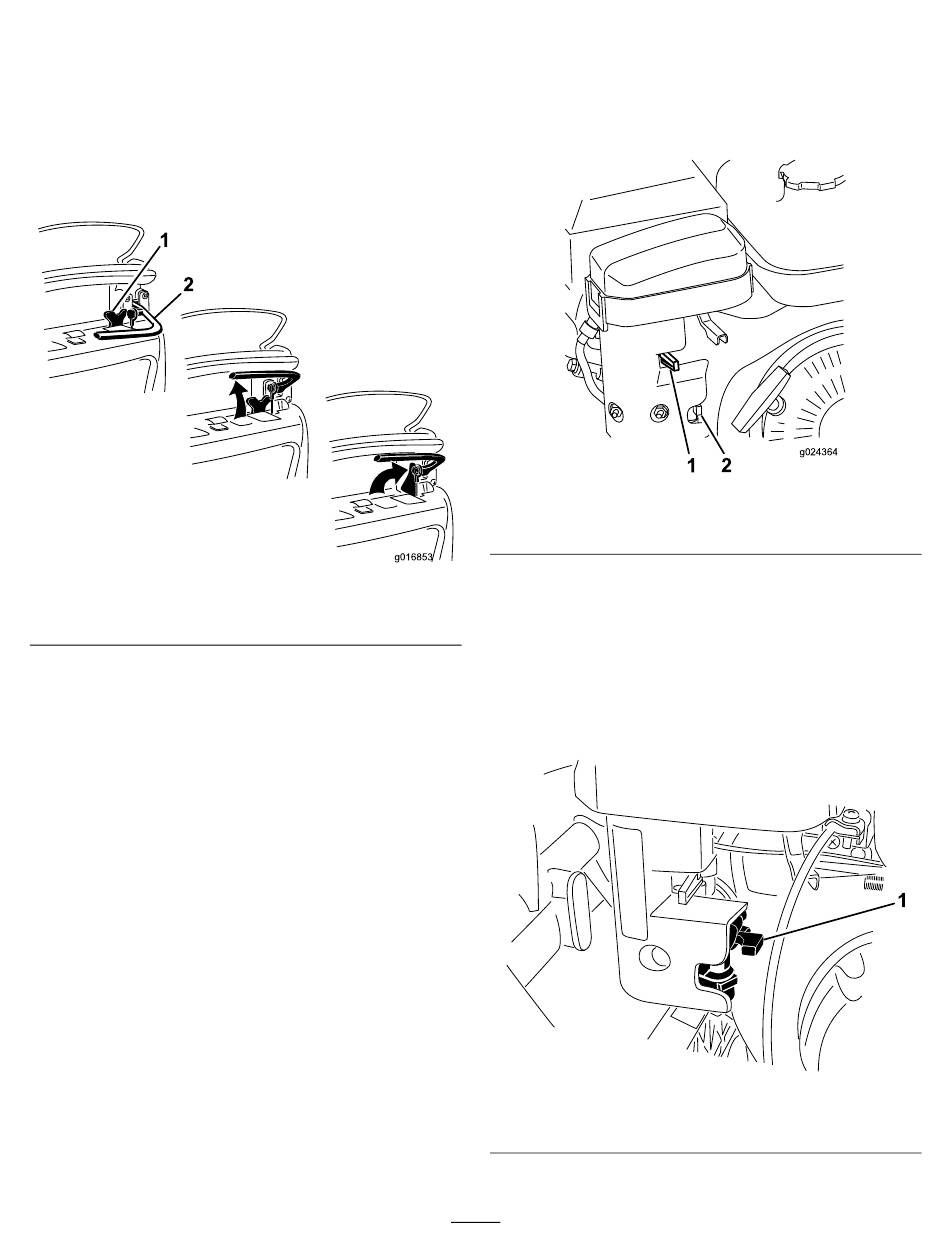 1
2
g016853

1 2
g024364

1