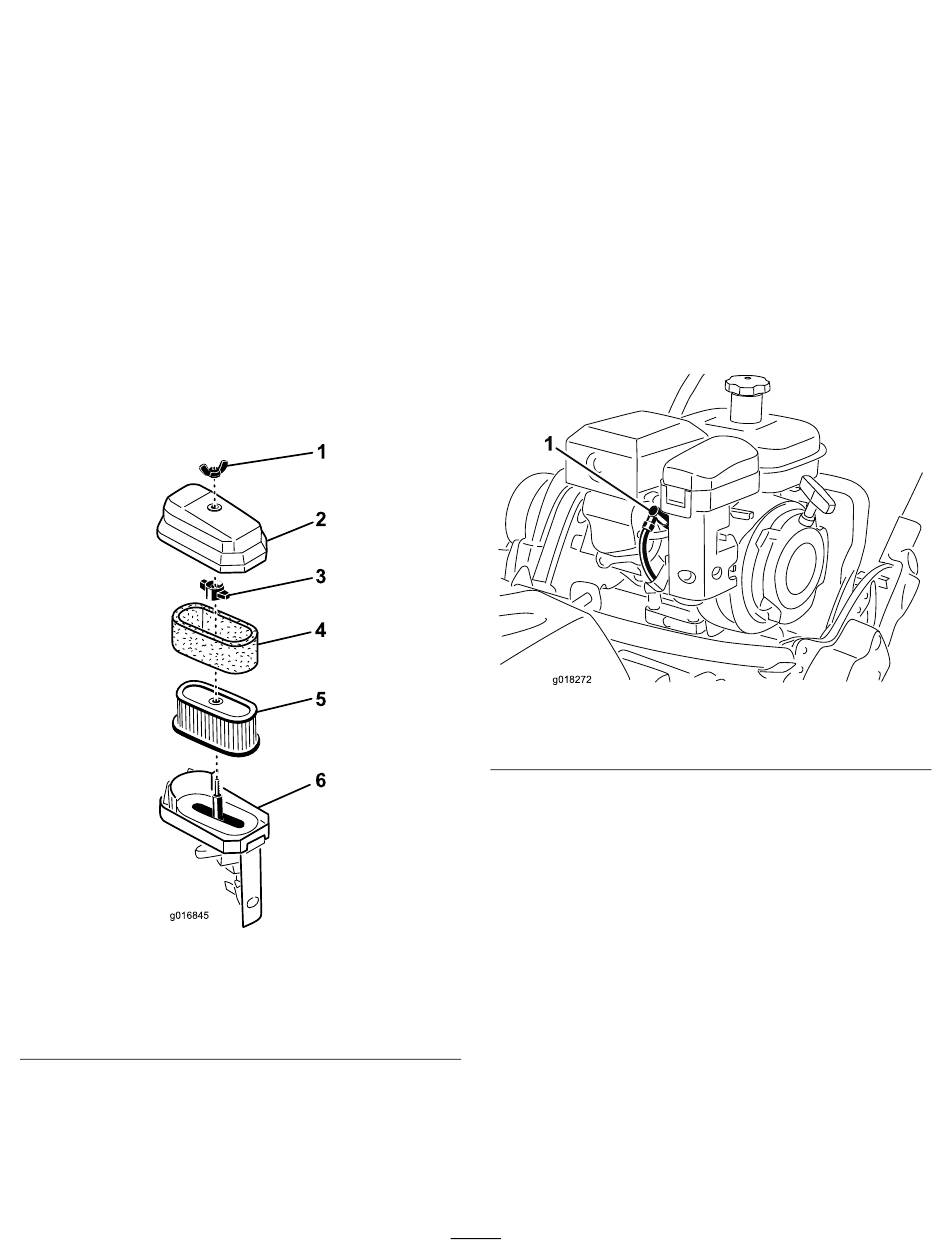 1
2
3
4
5
6
g016845

1
g018272