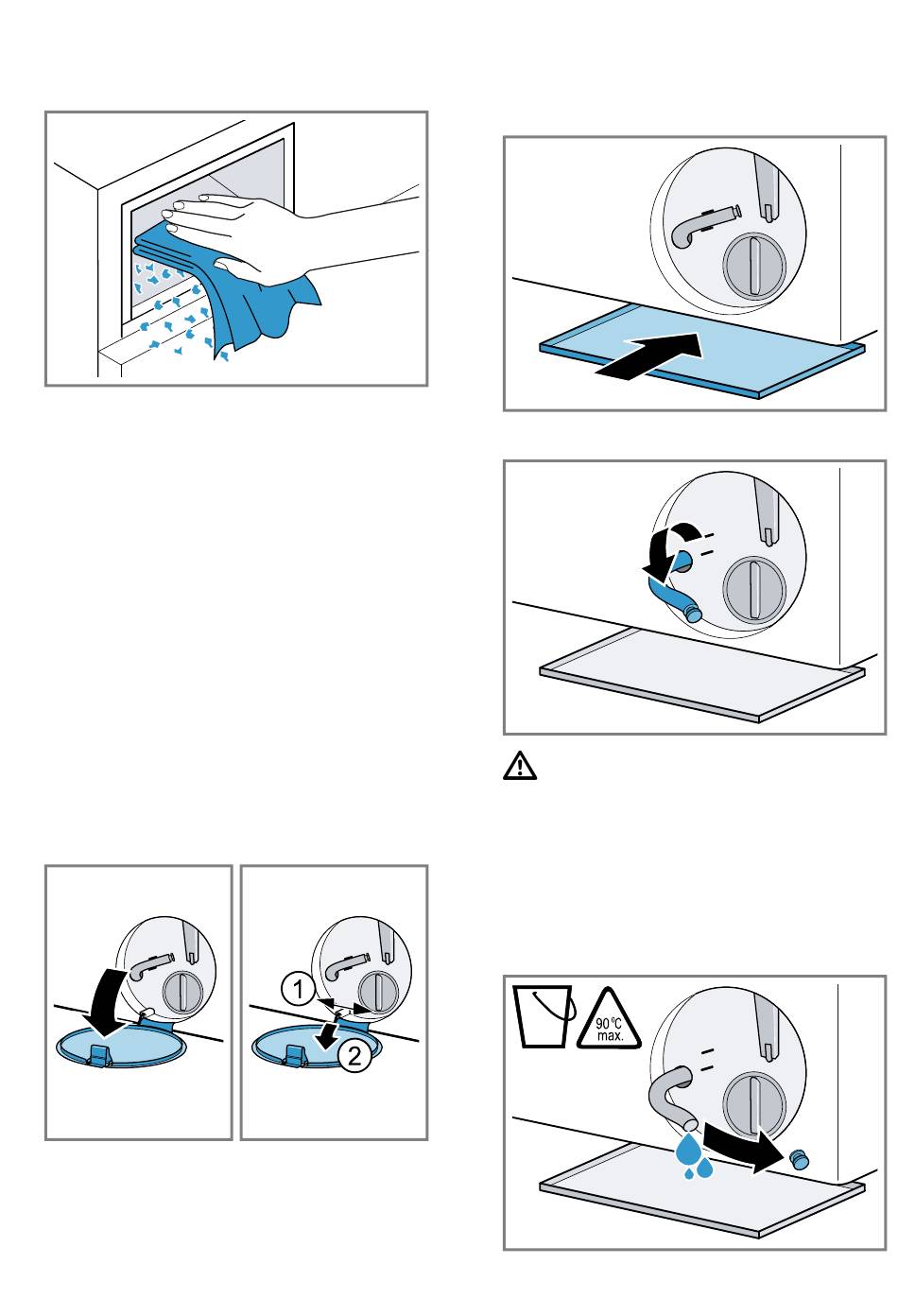 1
2

90 °C
max.