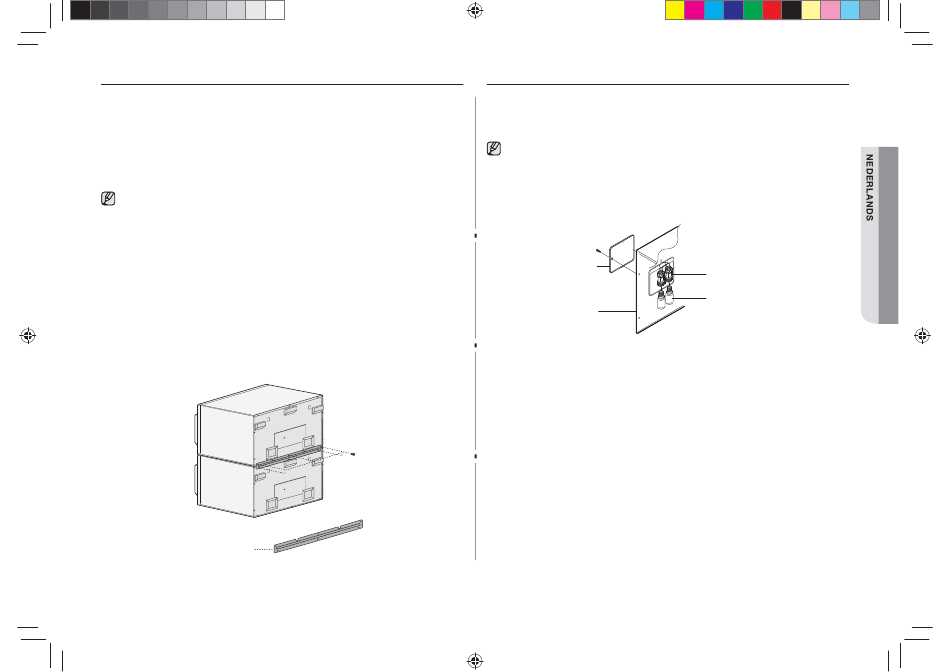 NEDERLANDS