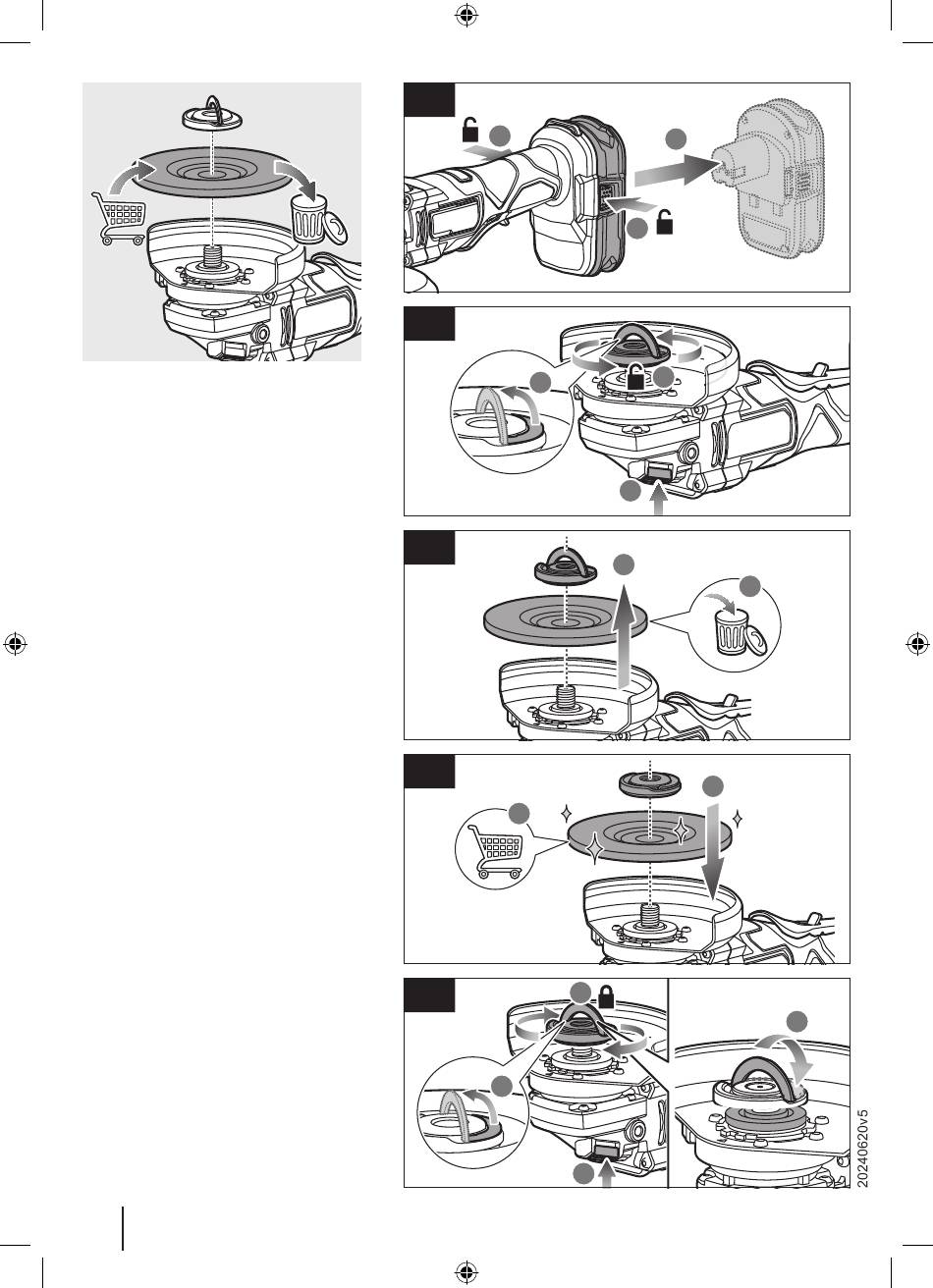 20240620v5