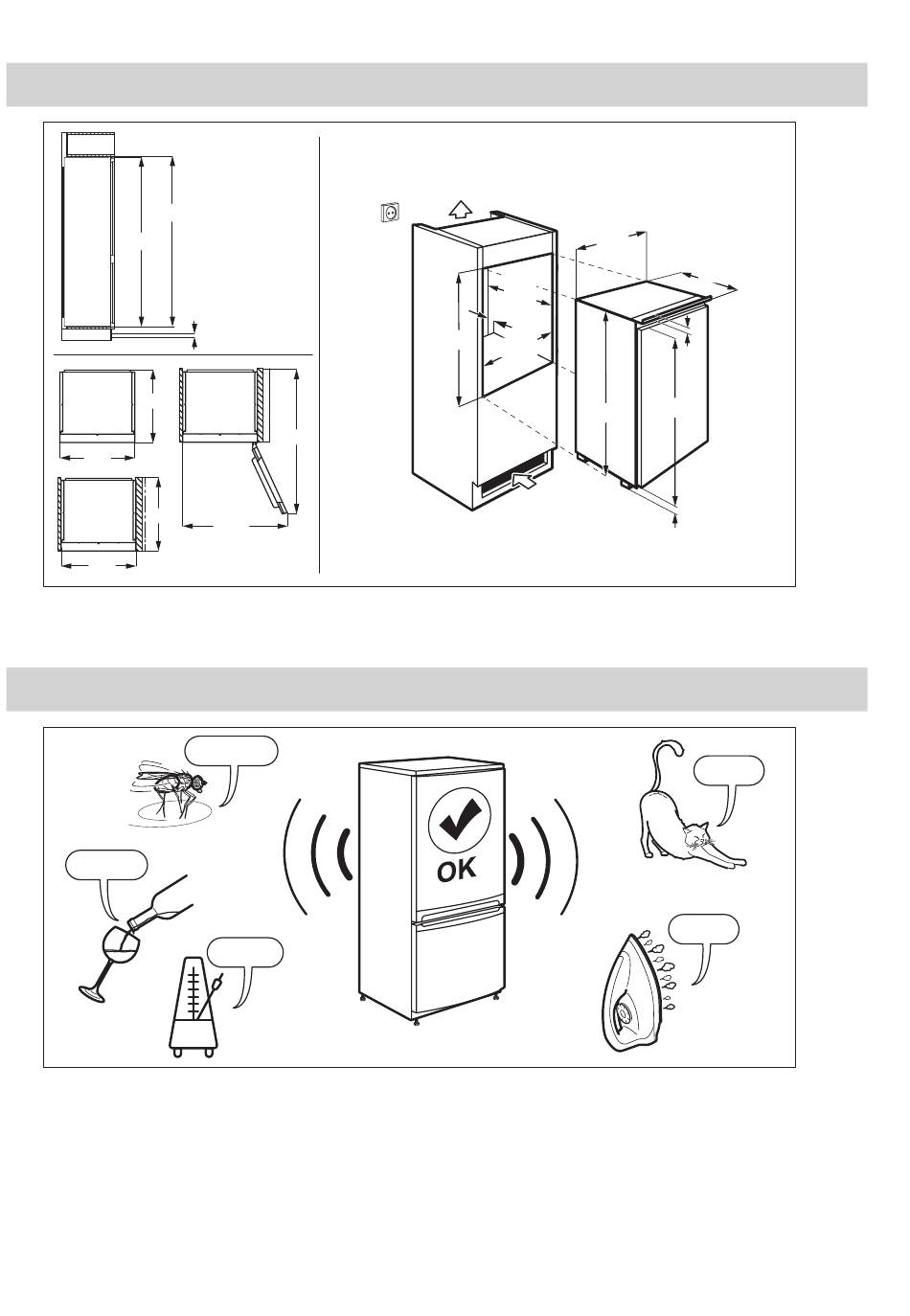 OK