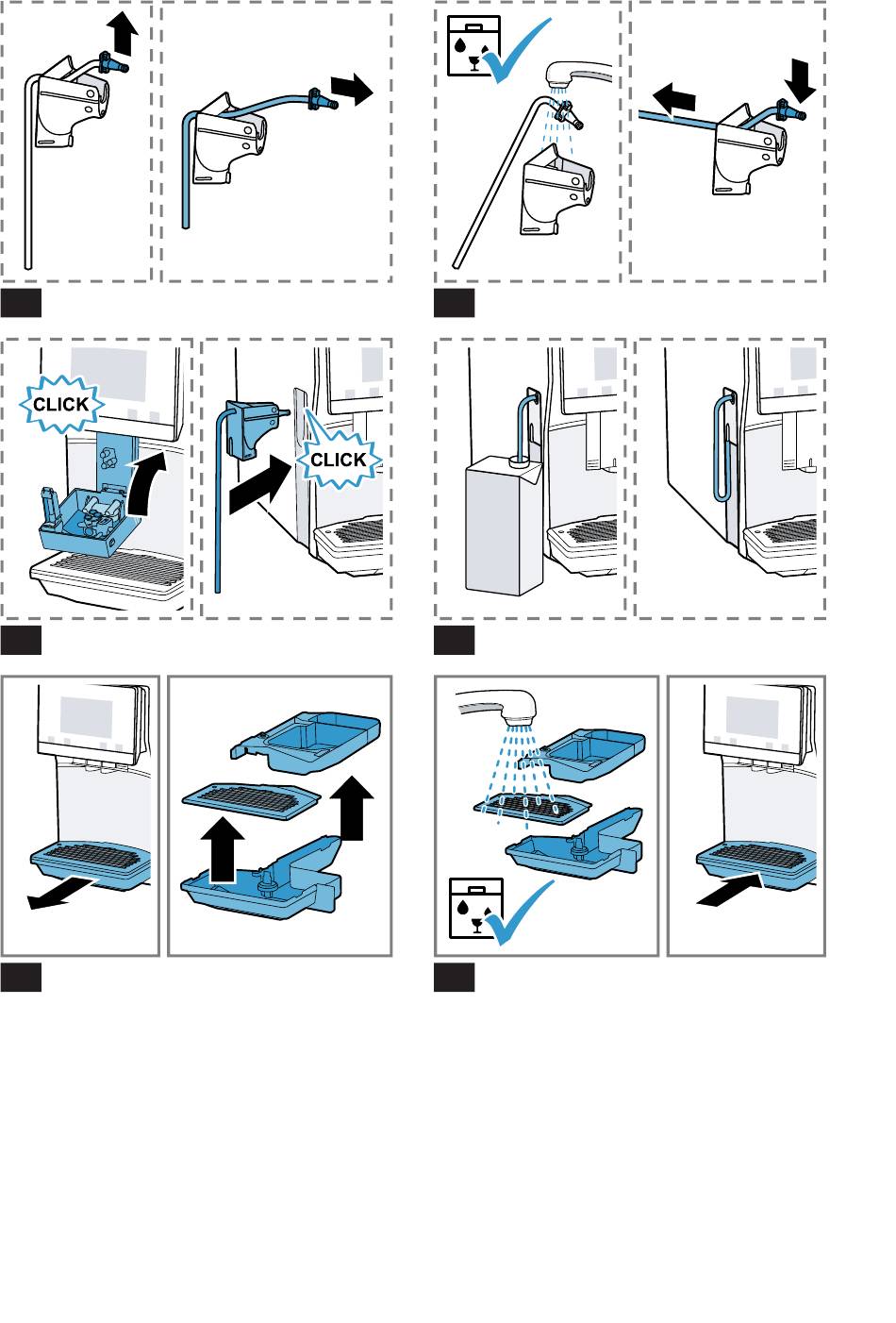 CLICK

CLICK