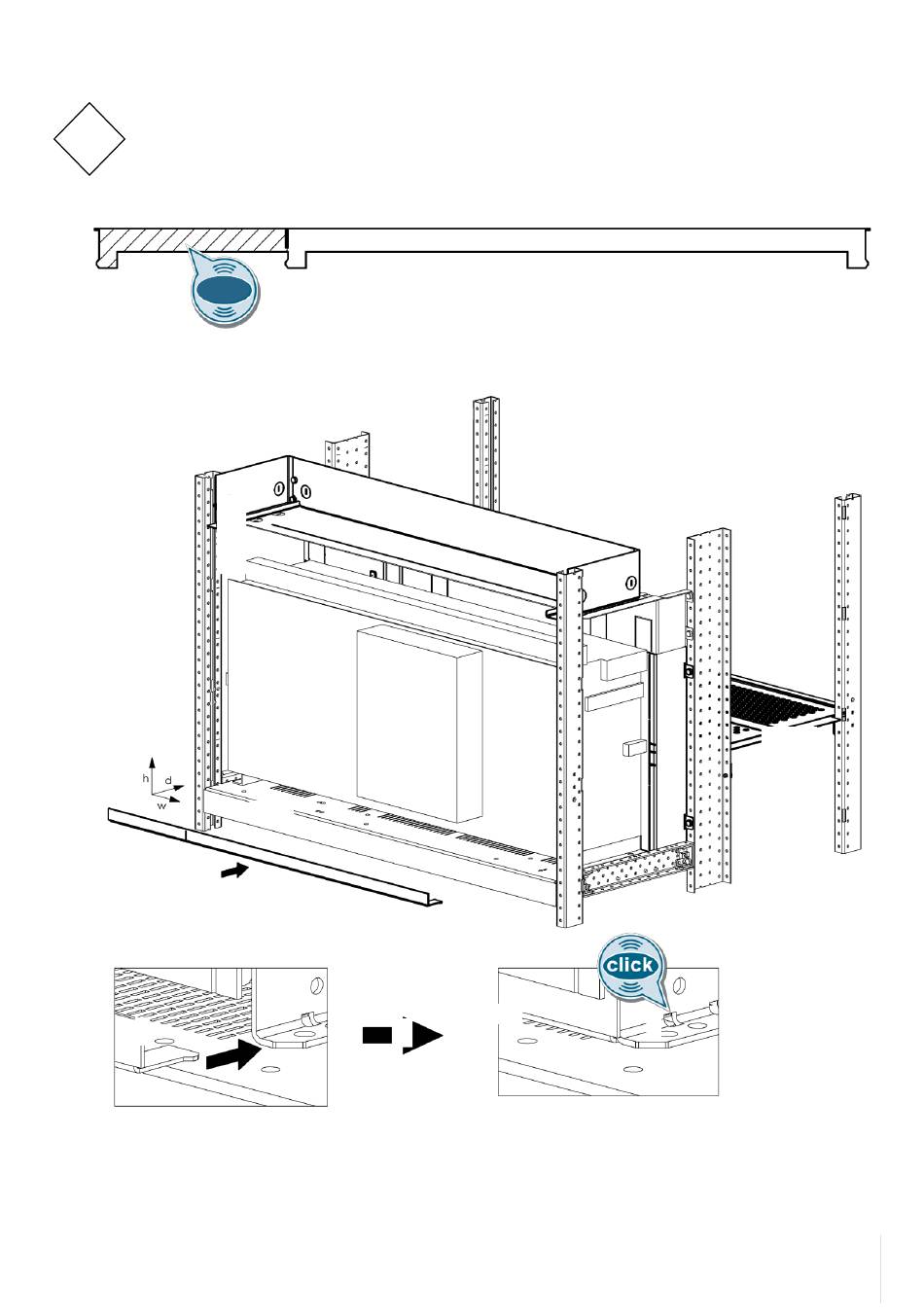 h
d
w

click