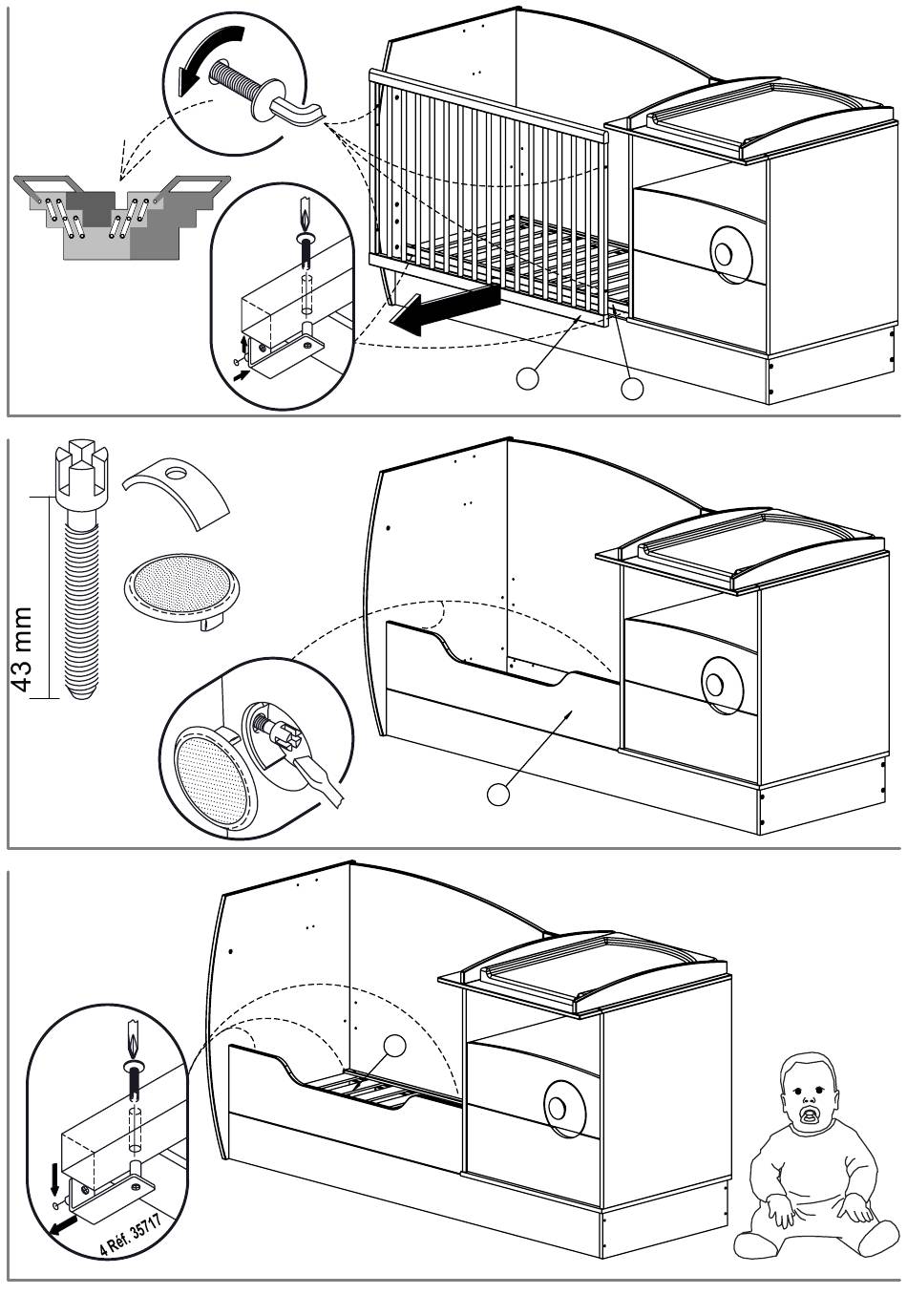 43 mm

4 Réf. 35717