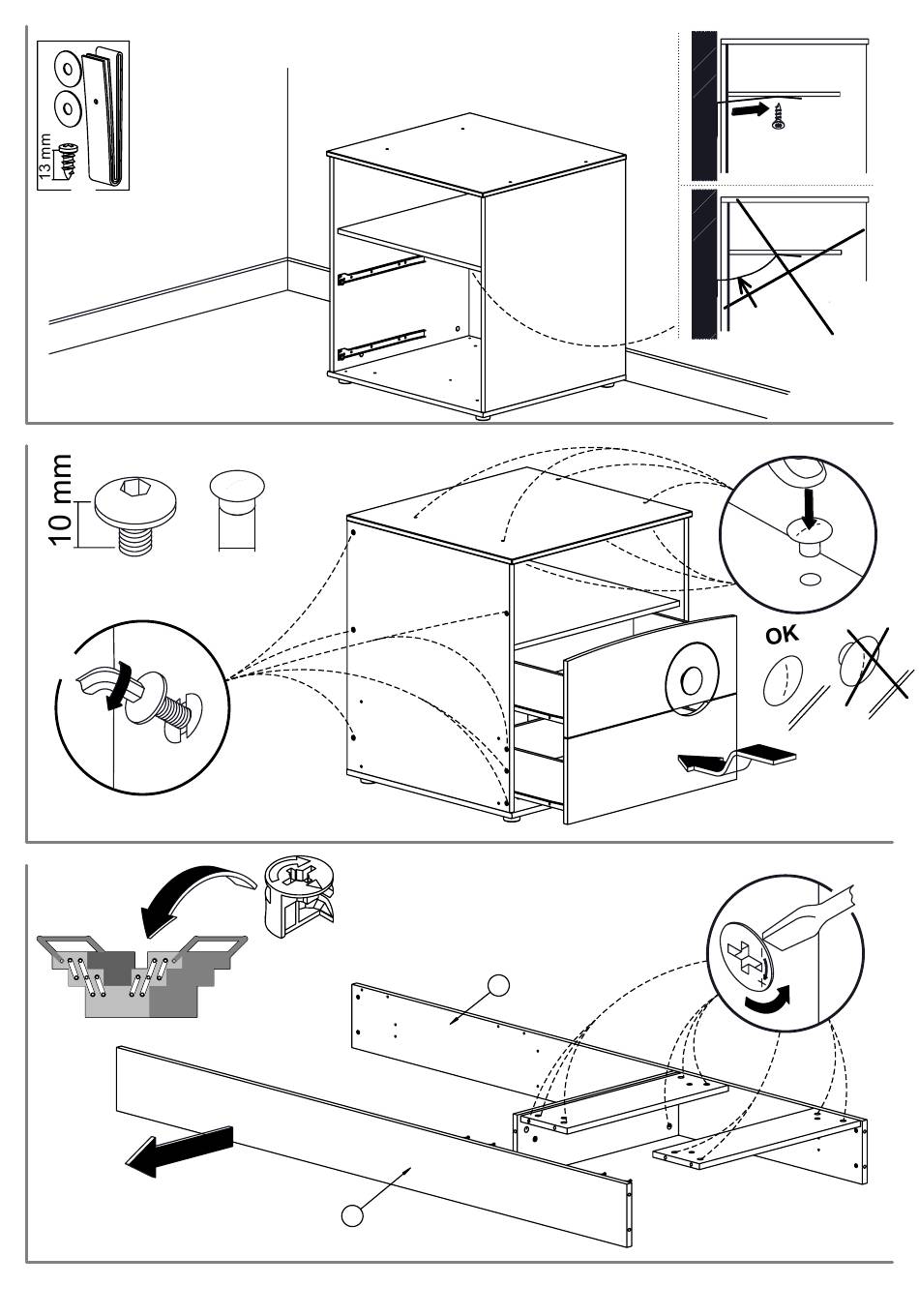 13 mm

10 mm

OK