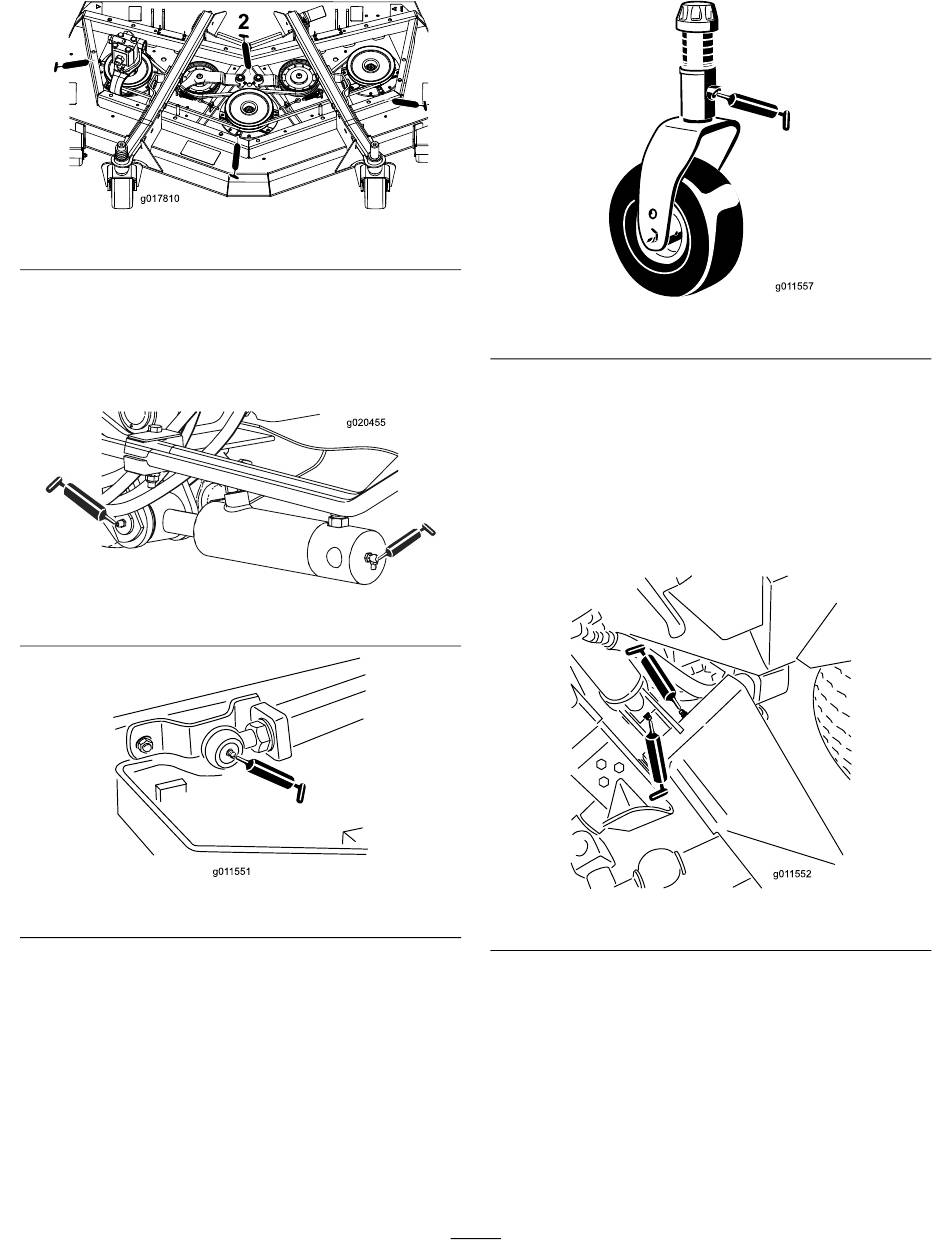 2

g017810

g020455

g011551

g011557

g011552