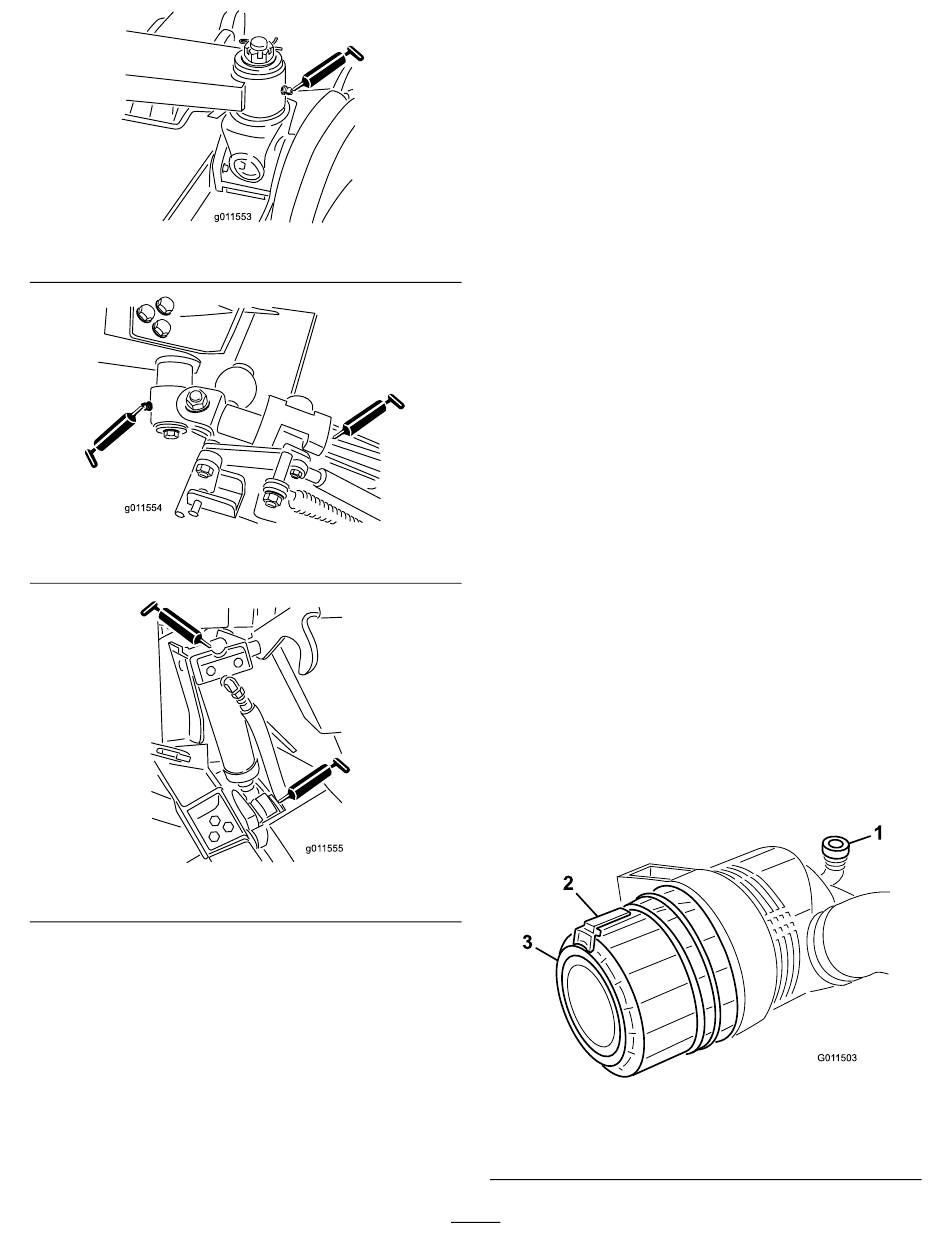 g011553

g011554

g011555

1

2

3

G011503