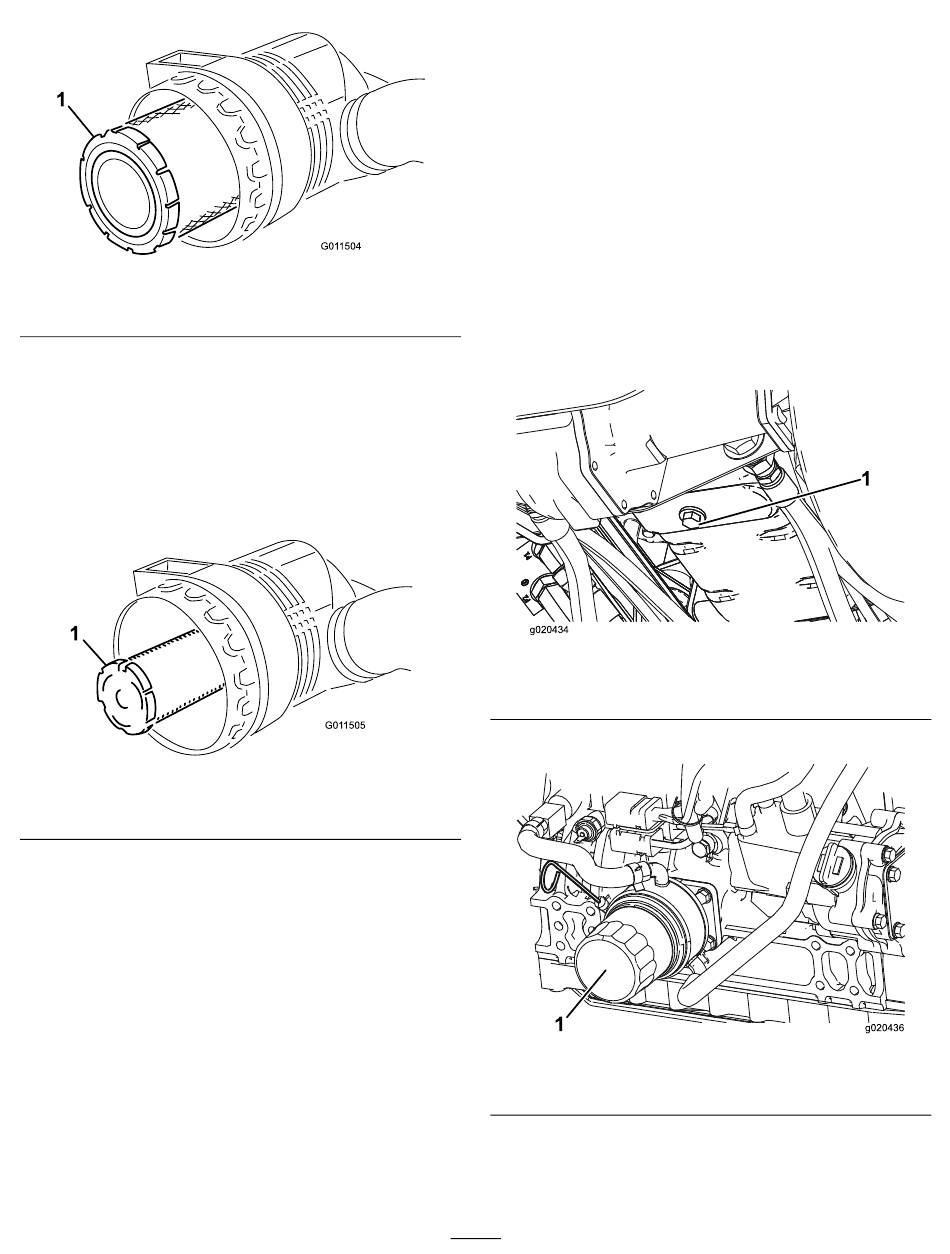 1

G011504

1

G011505

1

g020434

1

g020436