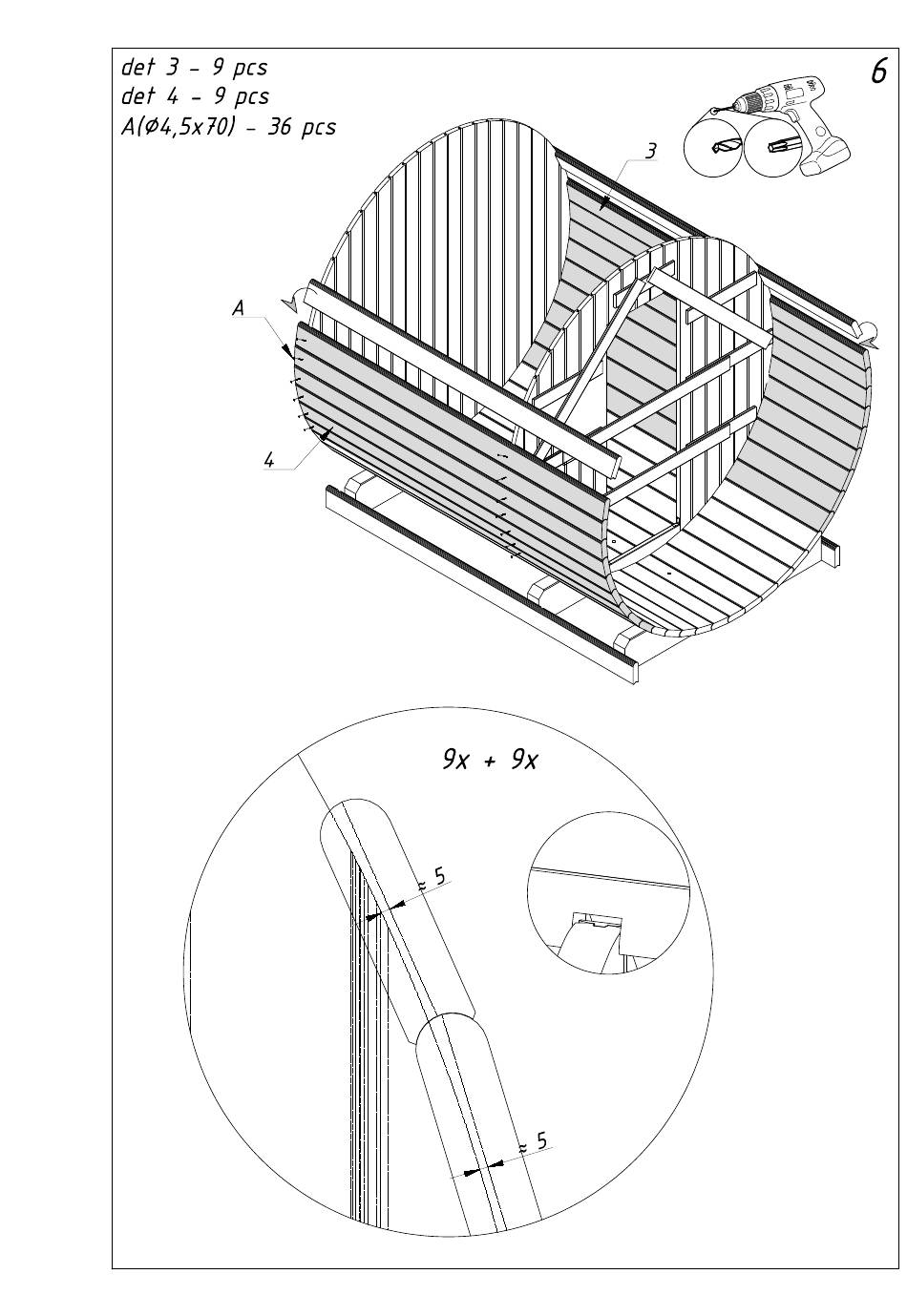 det 3 - 9 pcs
det 4 - 9 pcs
A(Ø4,5x70) - 36 pcs

6

3

A

4

9x + 9x

≈ 5

≈ 5