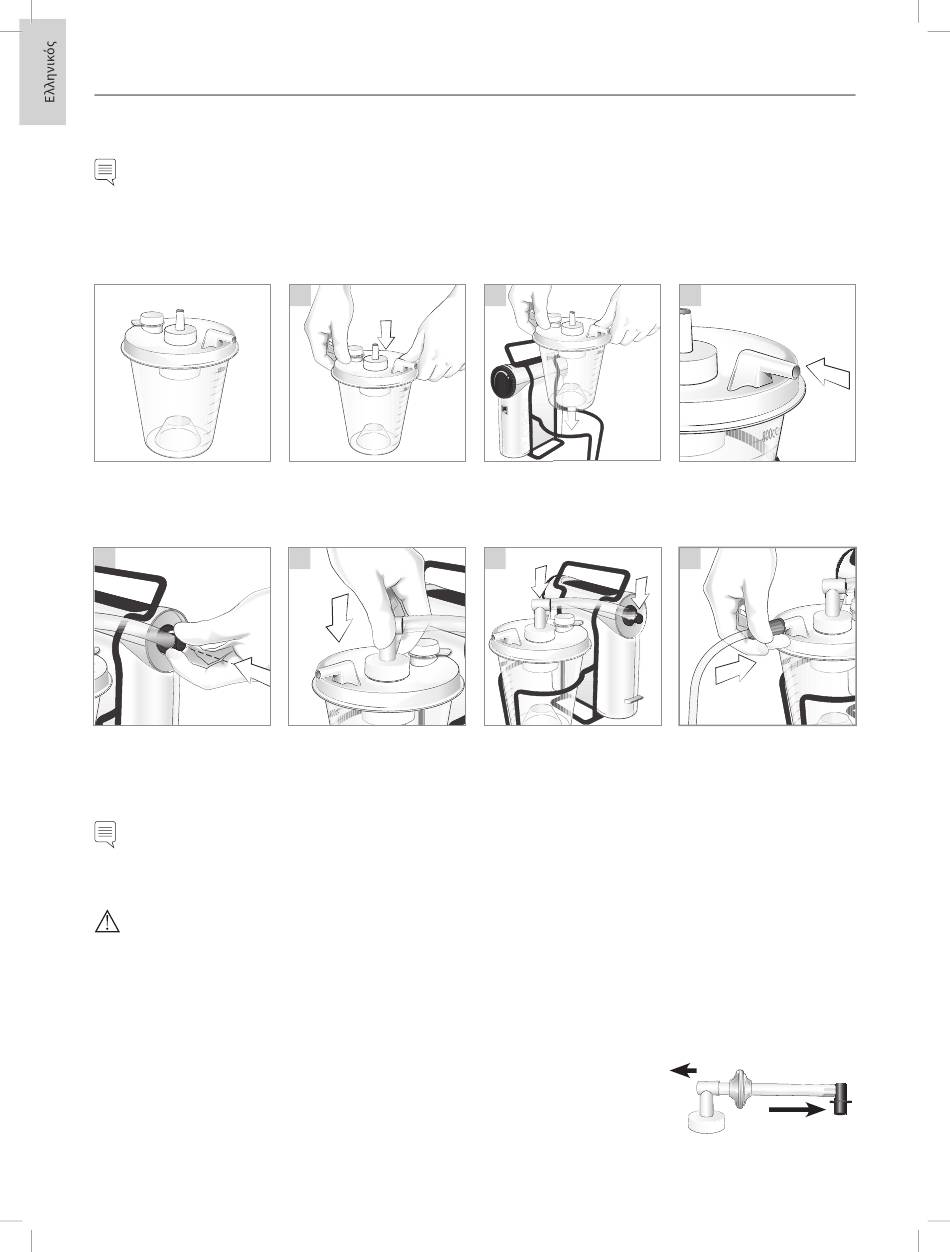 Ελληνικός