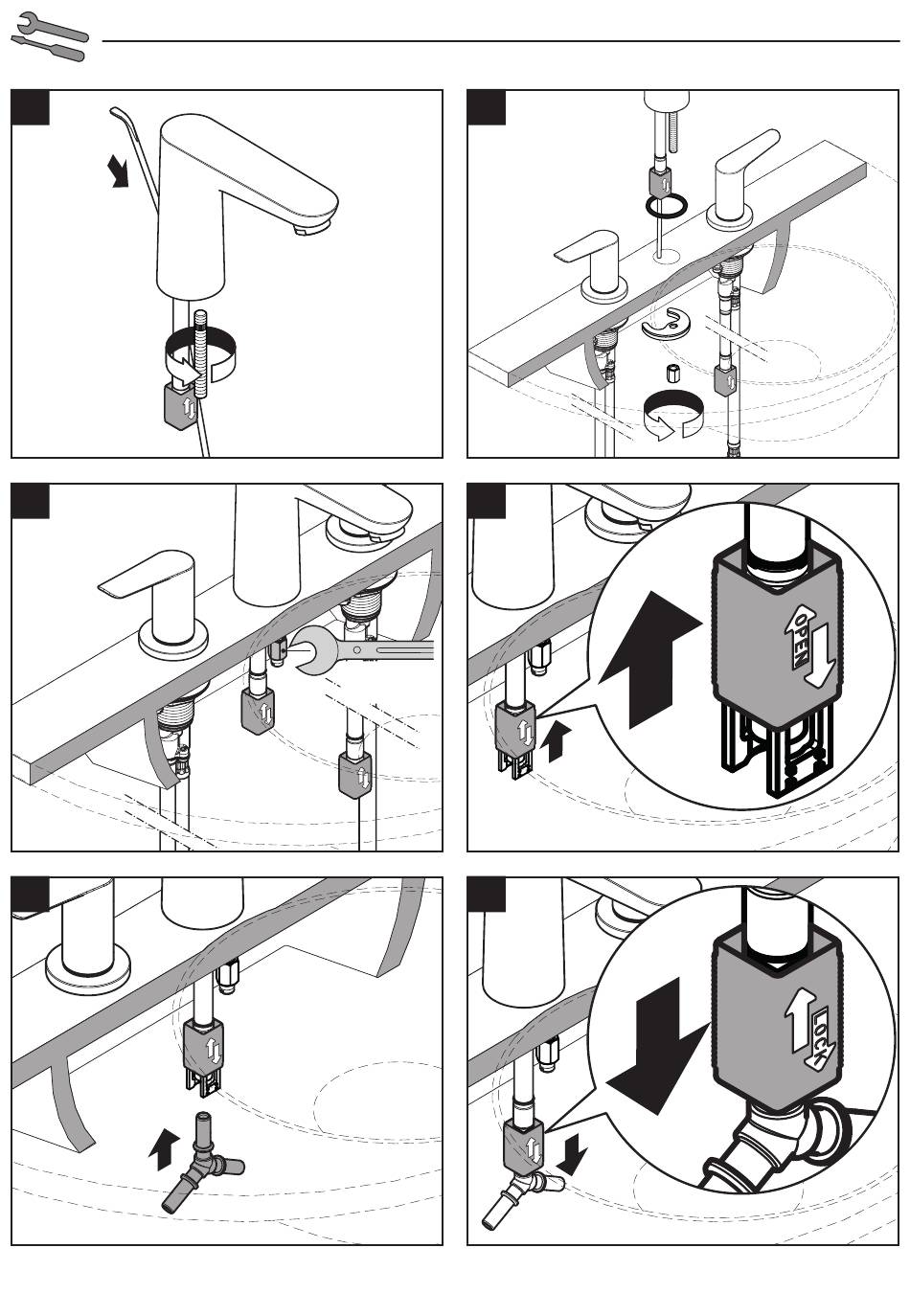 OPEN

LOCK