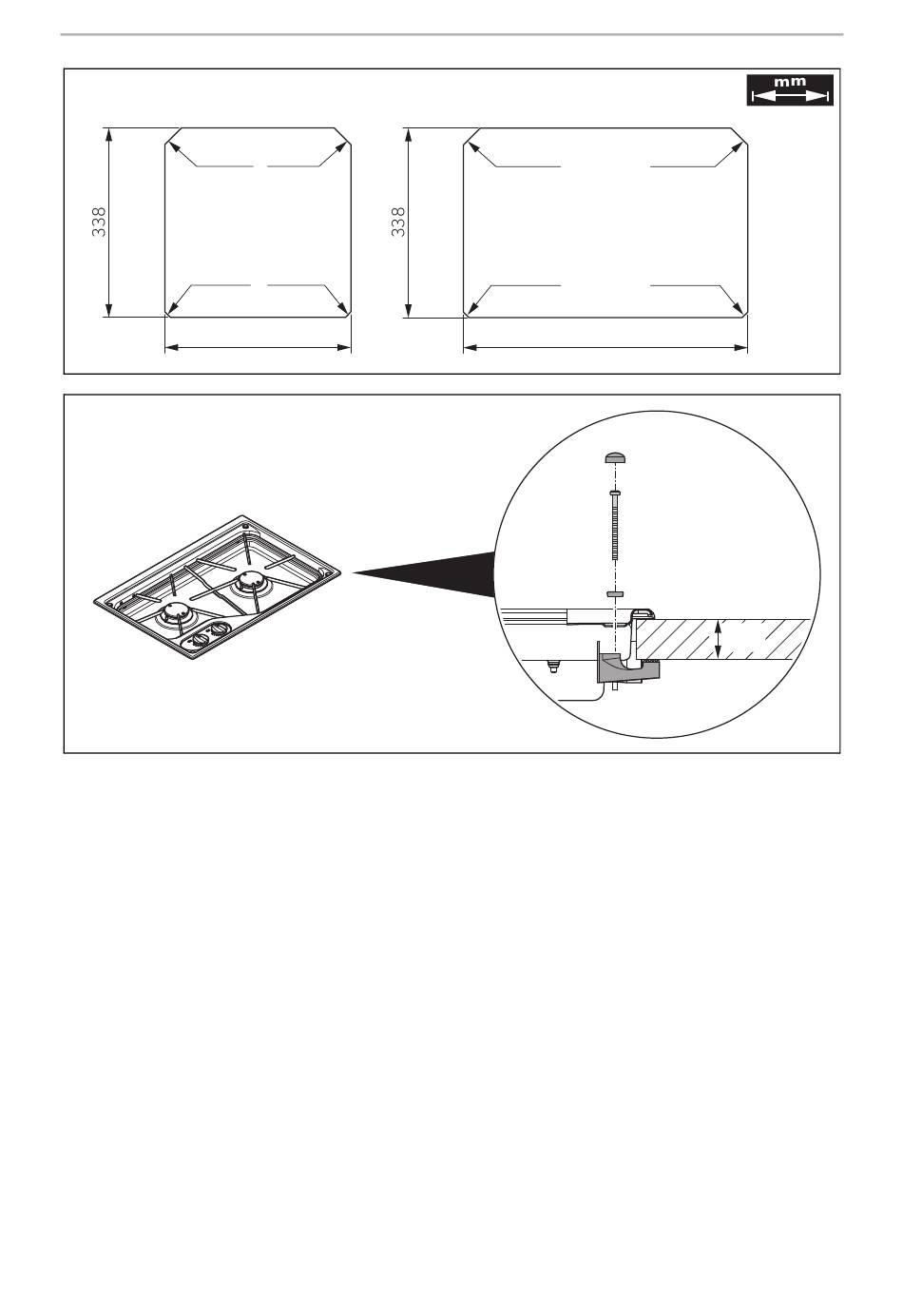 mm

338

338