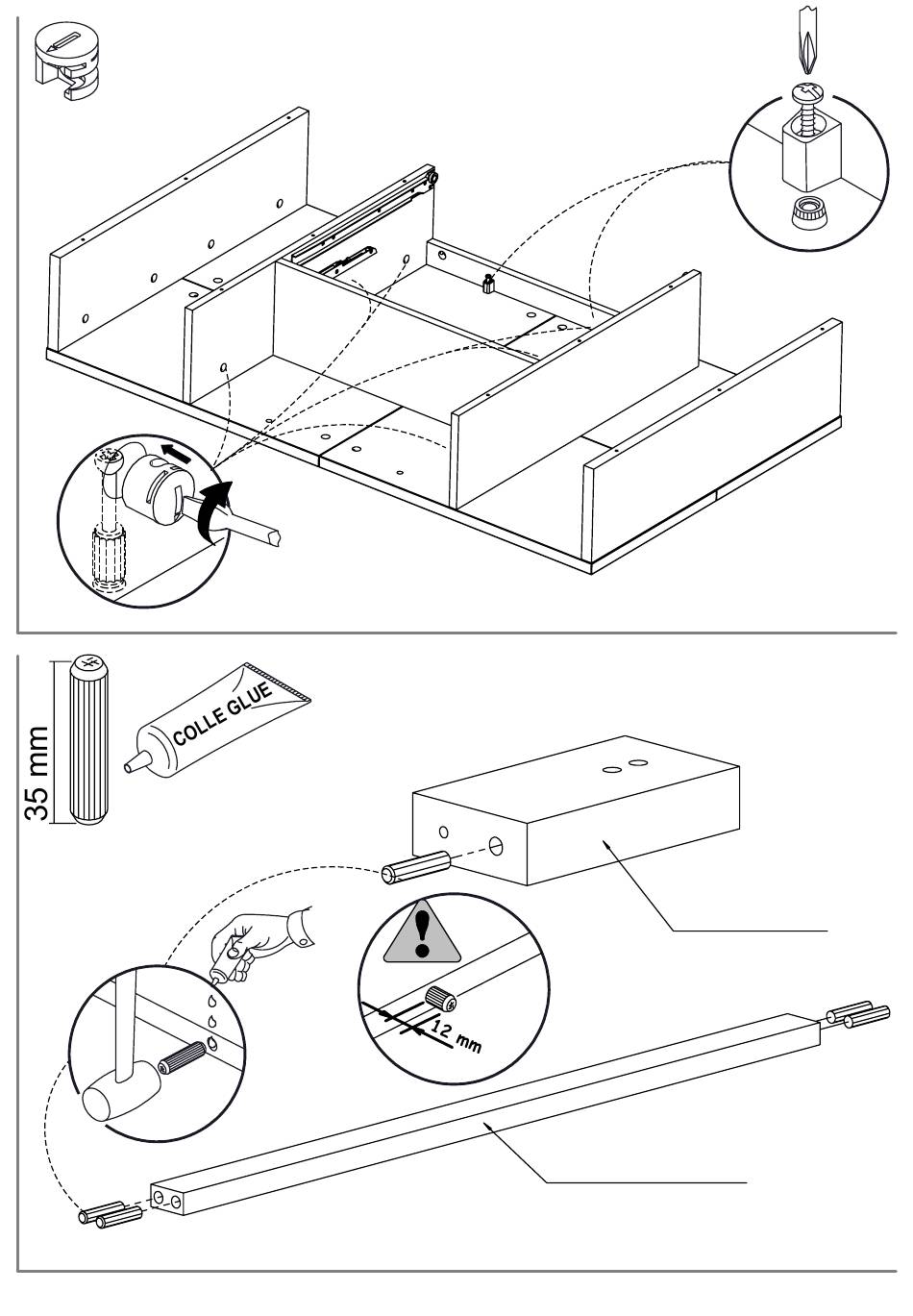 35 mm

COLLE GLUE

12 mm