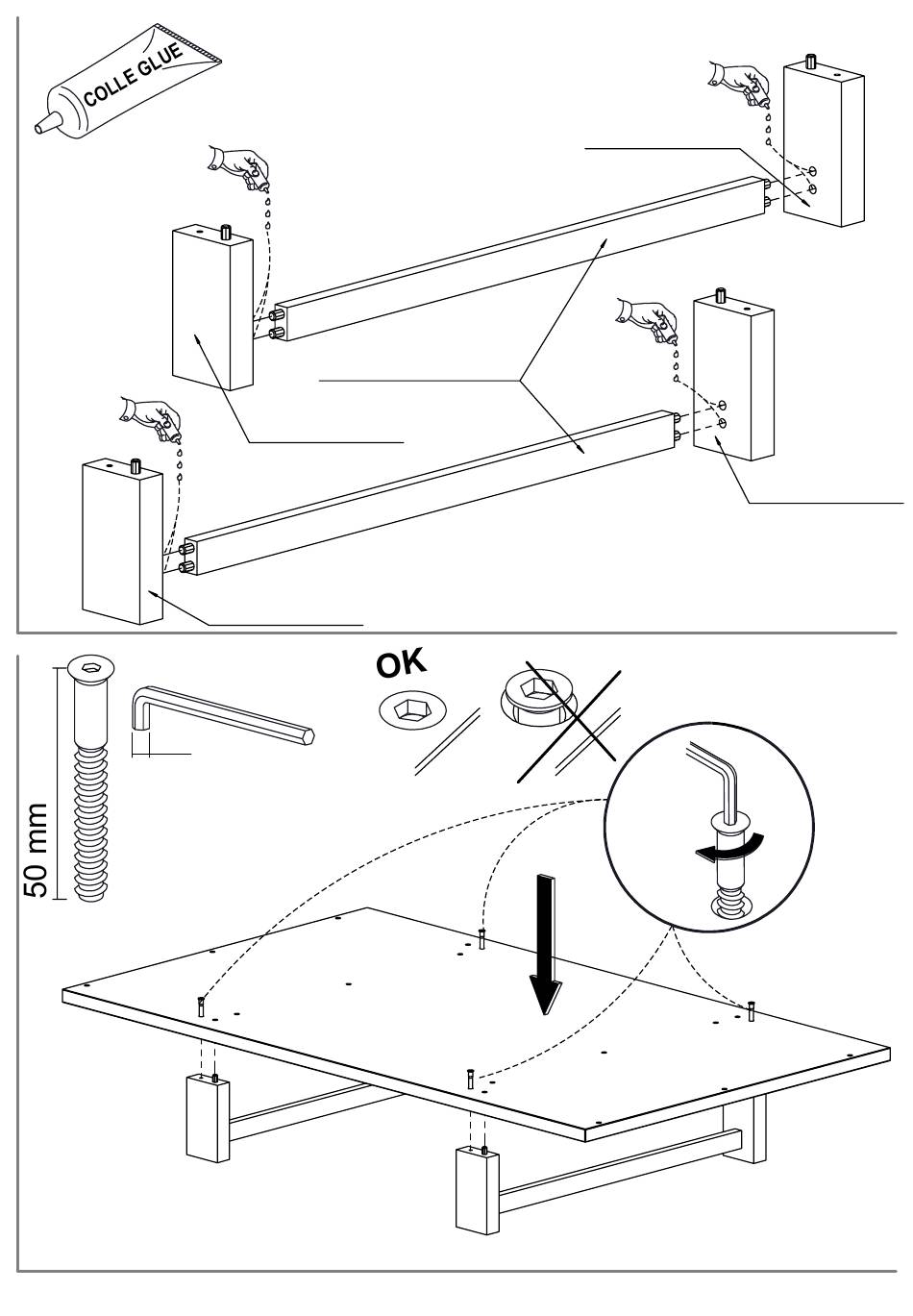 COLLE GLUE

OK

50 mm