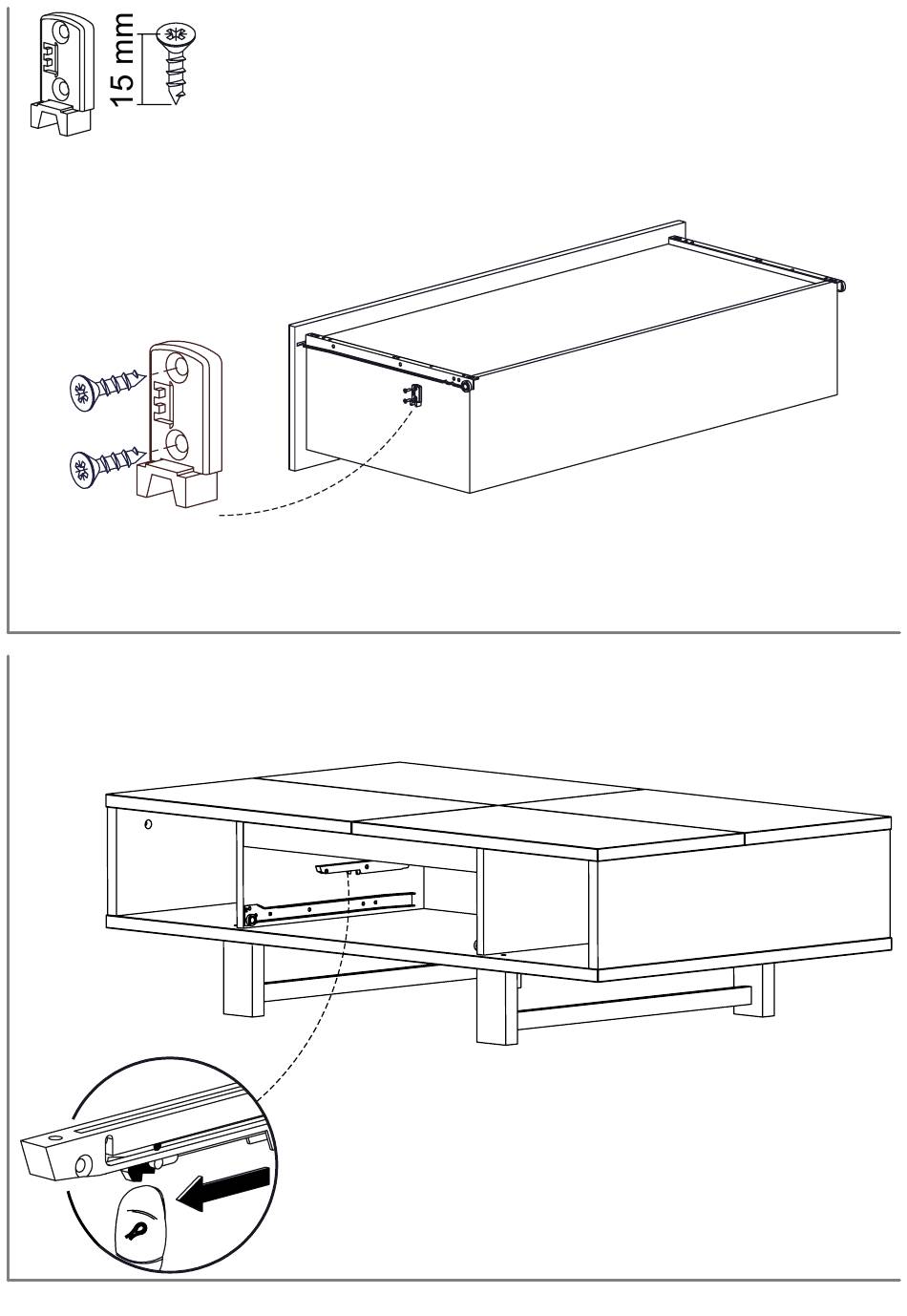 15 mm