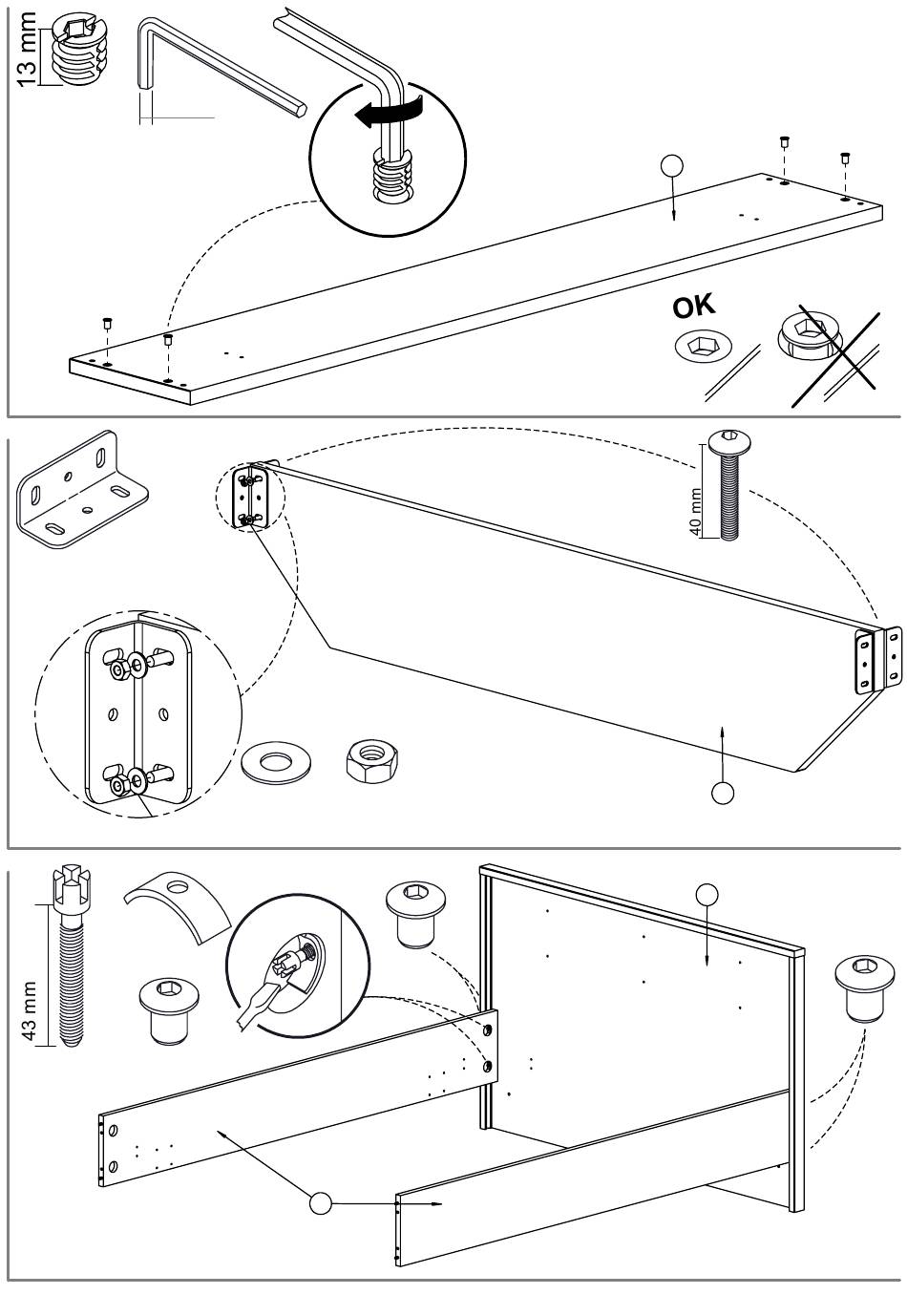 13 mm

OK

40 mm

43 mm