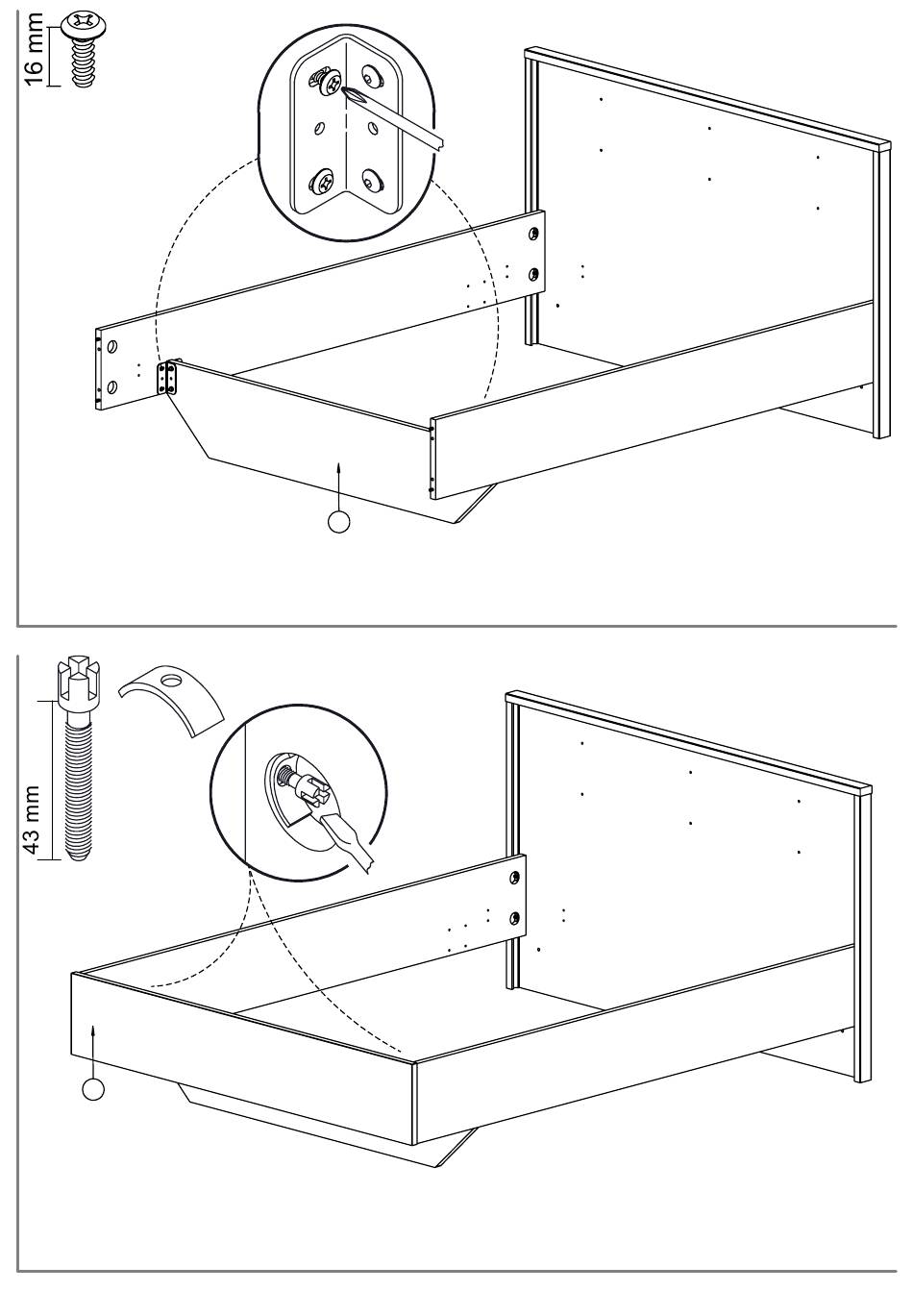 16 mm

43 mm