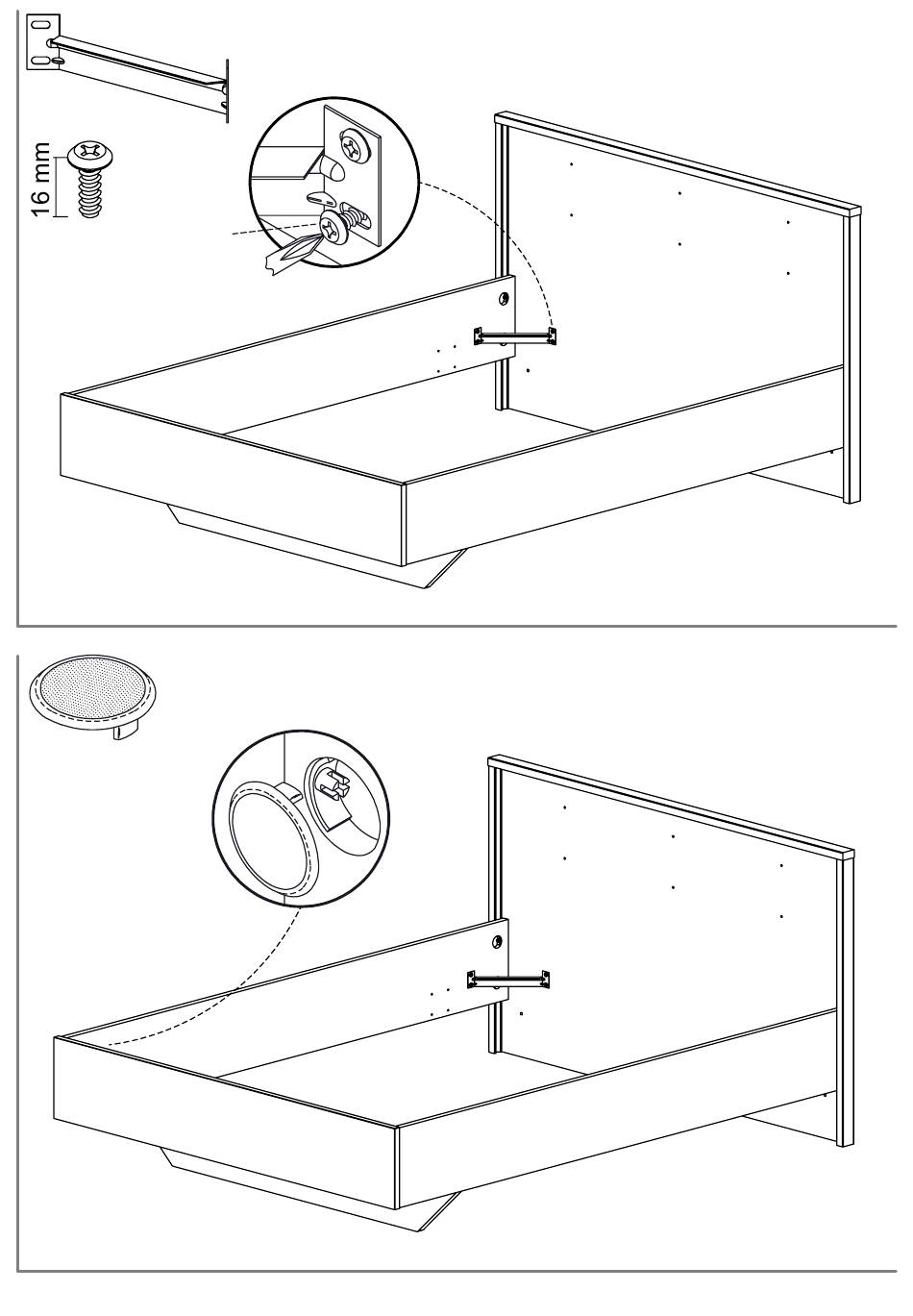 16 mm