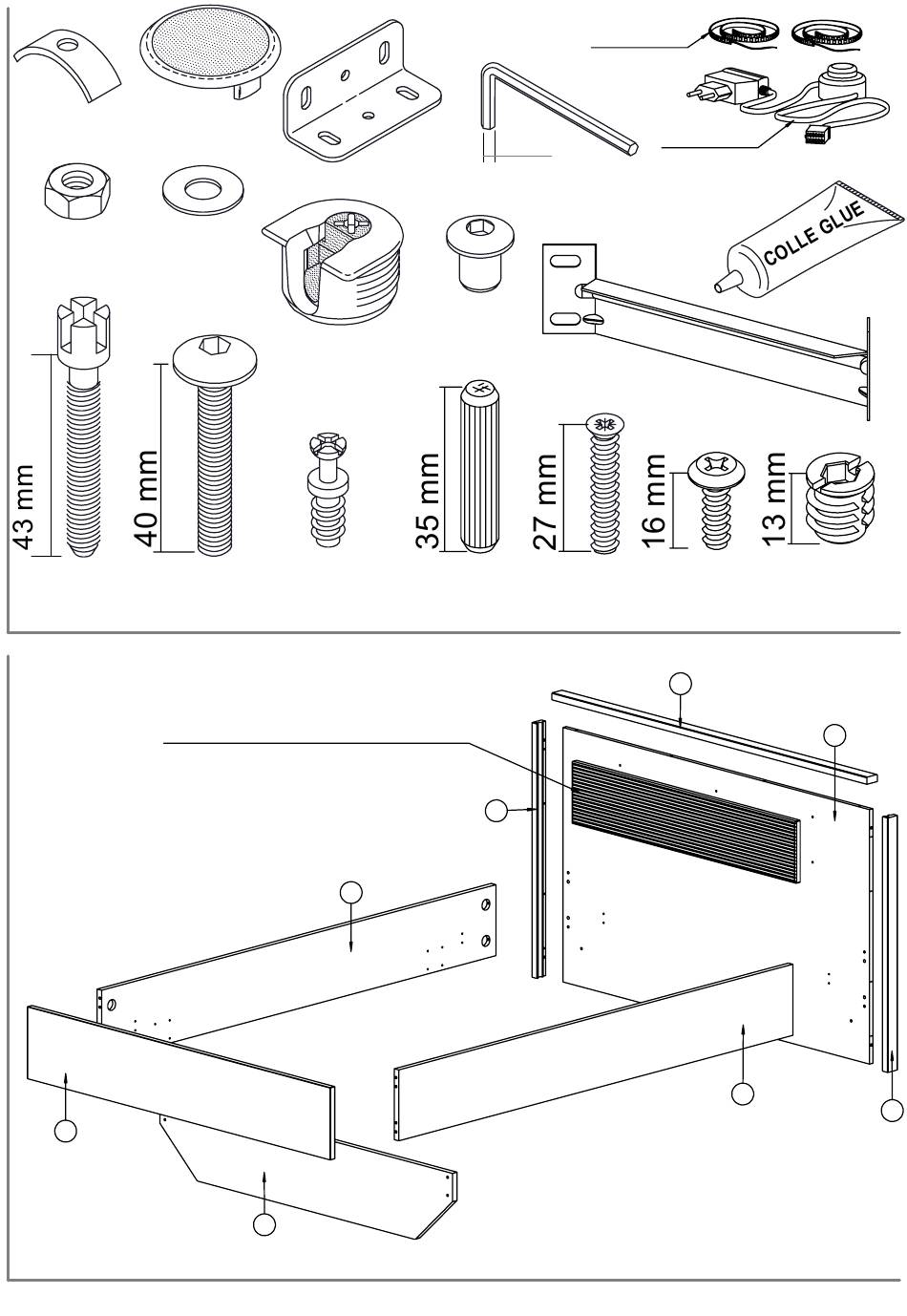 COLLE GLUE

43 mm

40 mm

35 mm

27 mm

16 mm

13 mm