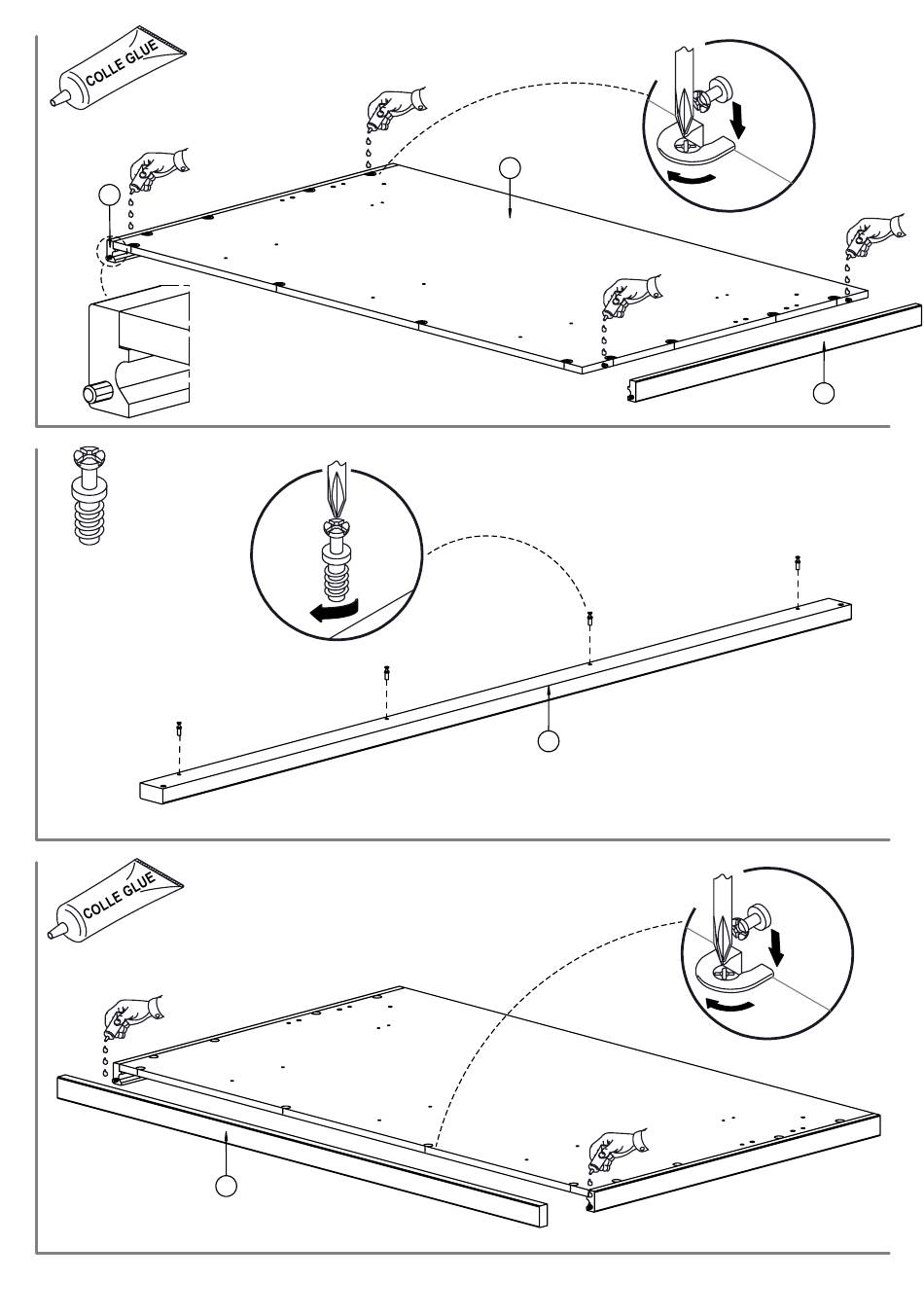 COLLE GLUE

COLLE GLUE