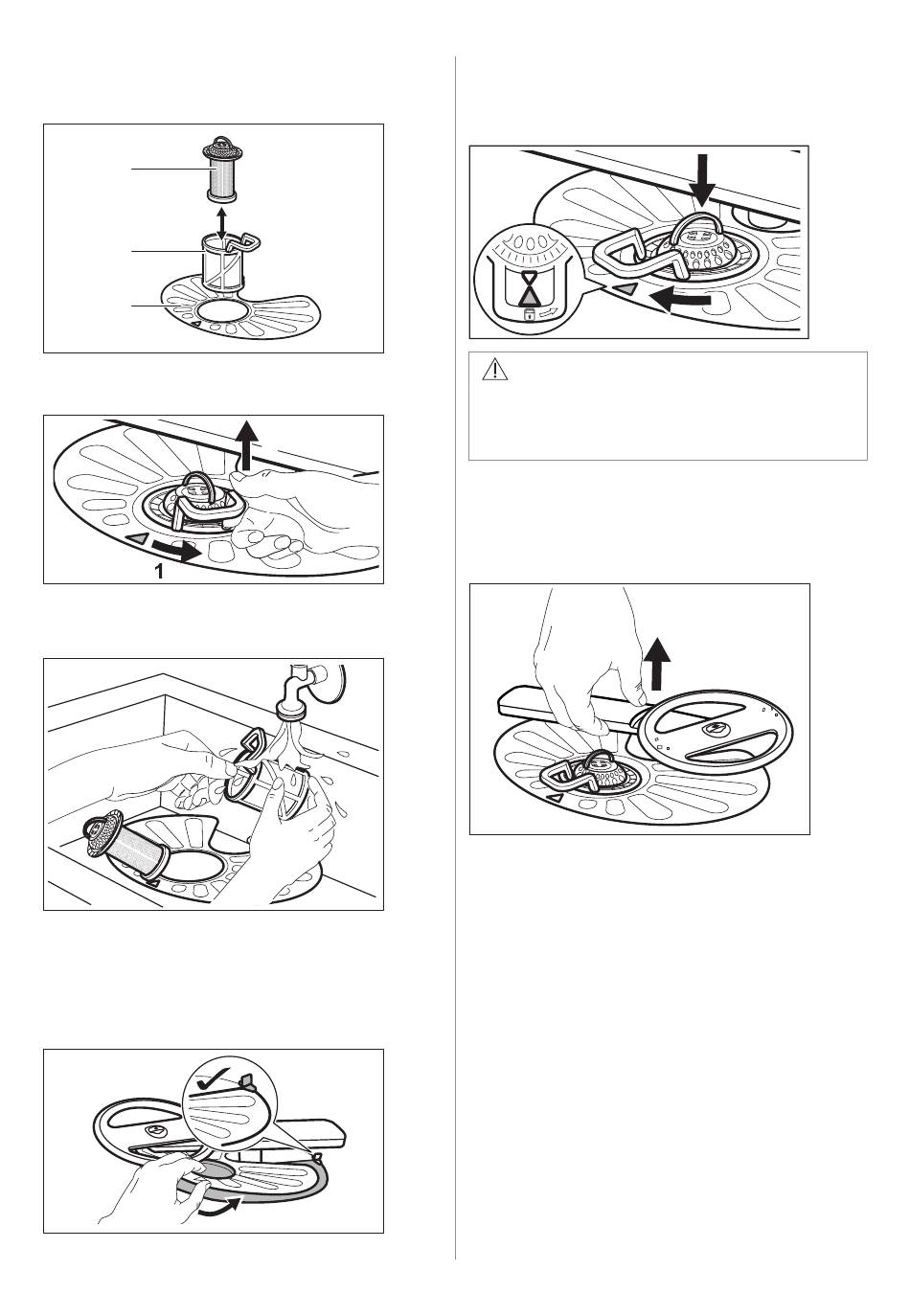 1