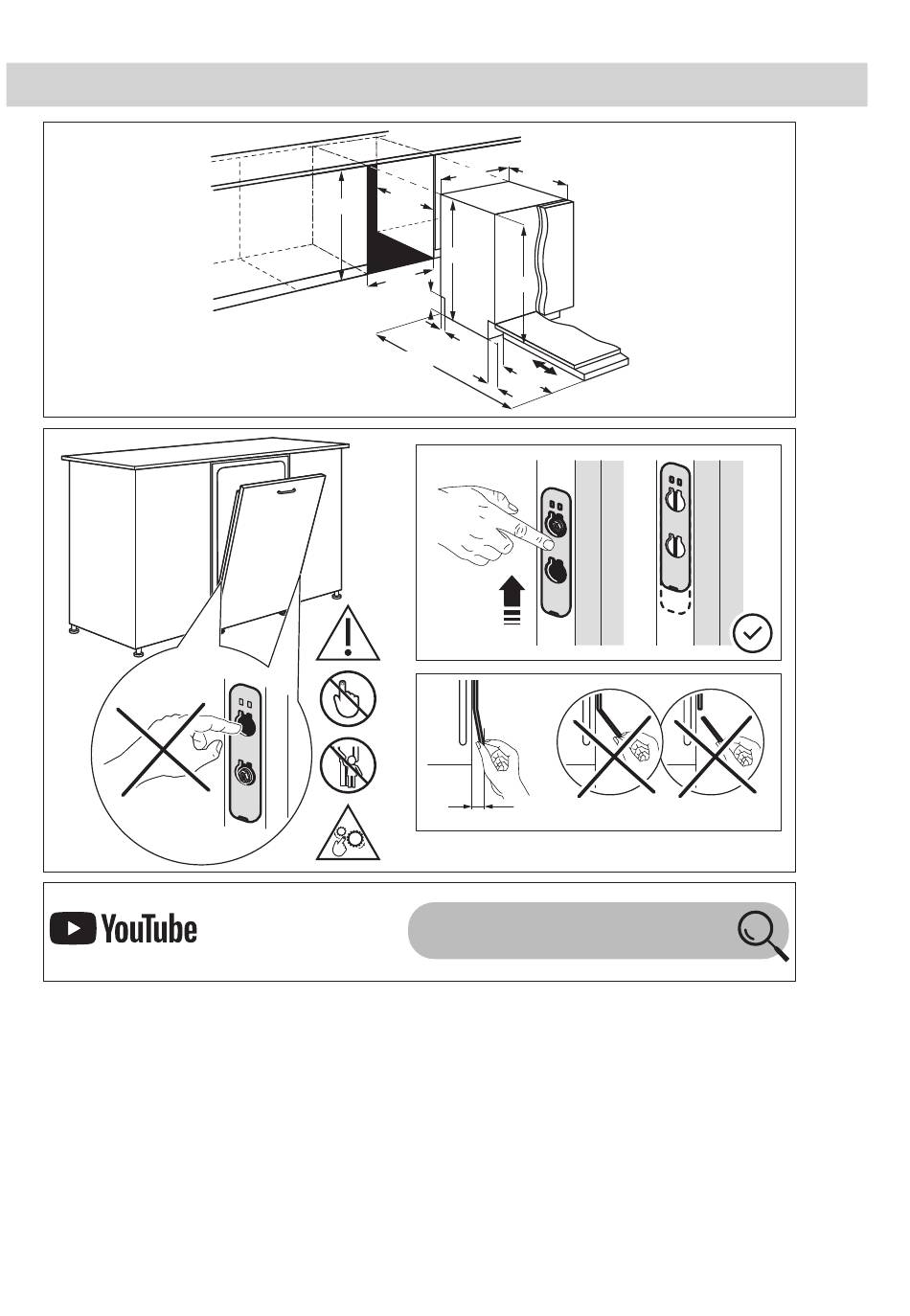 YouTube