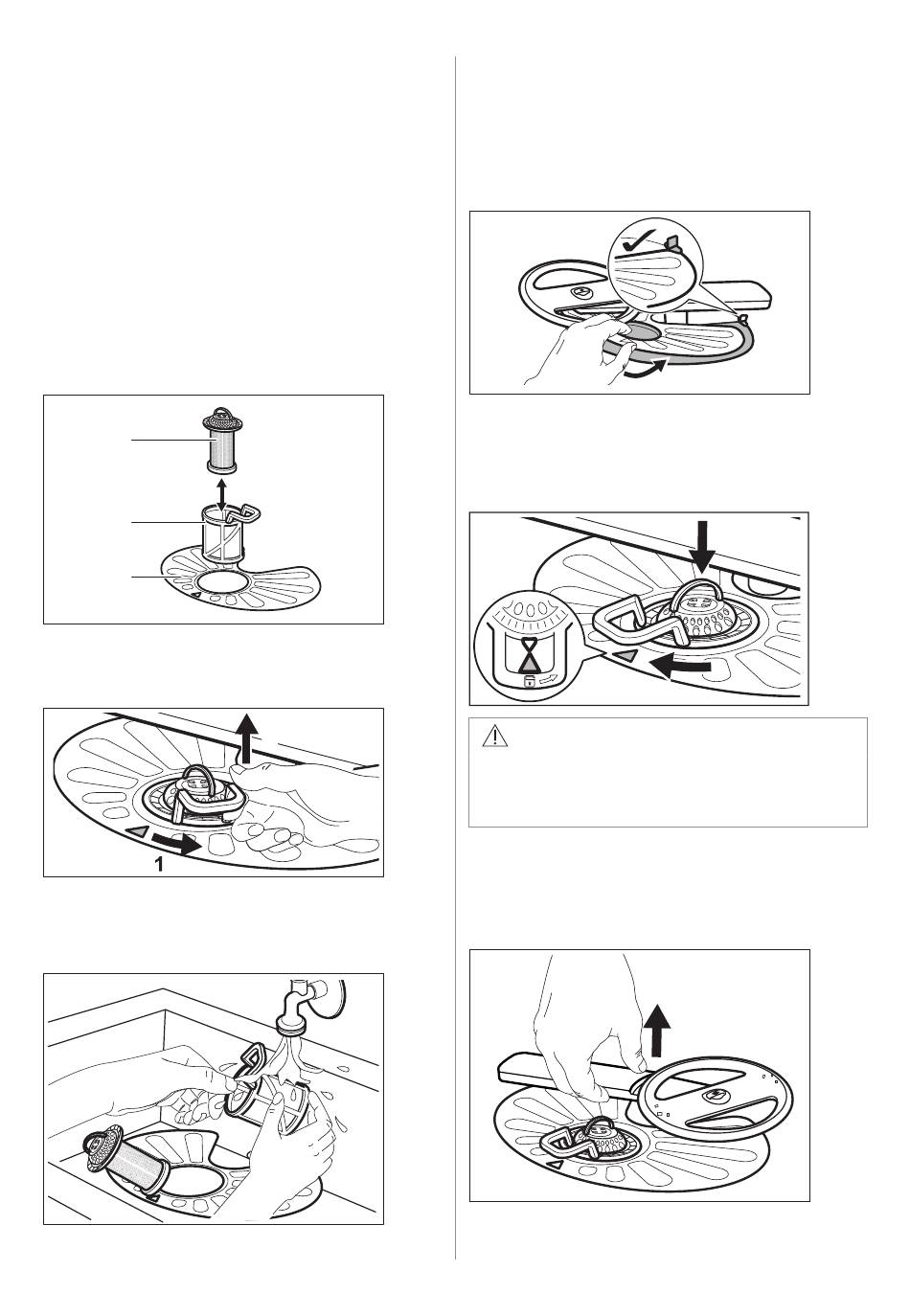 1