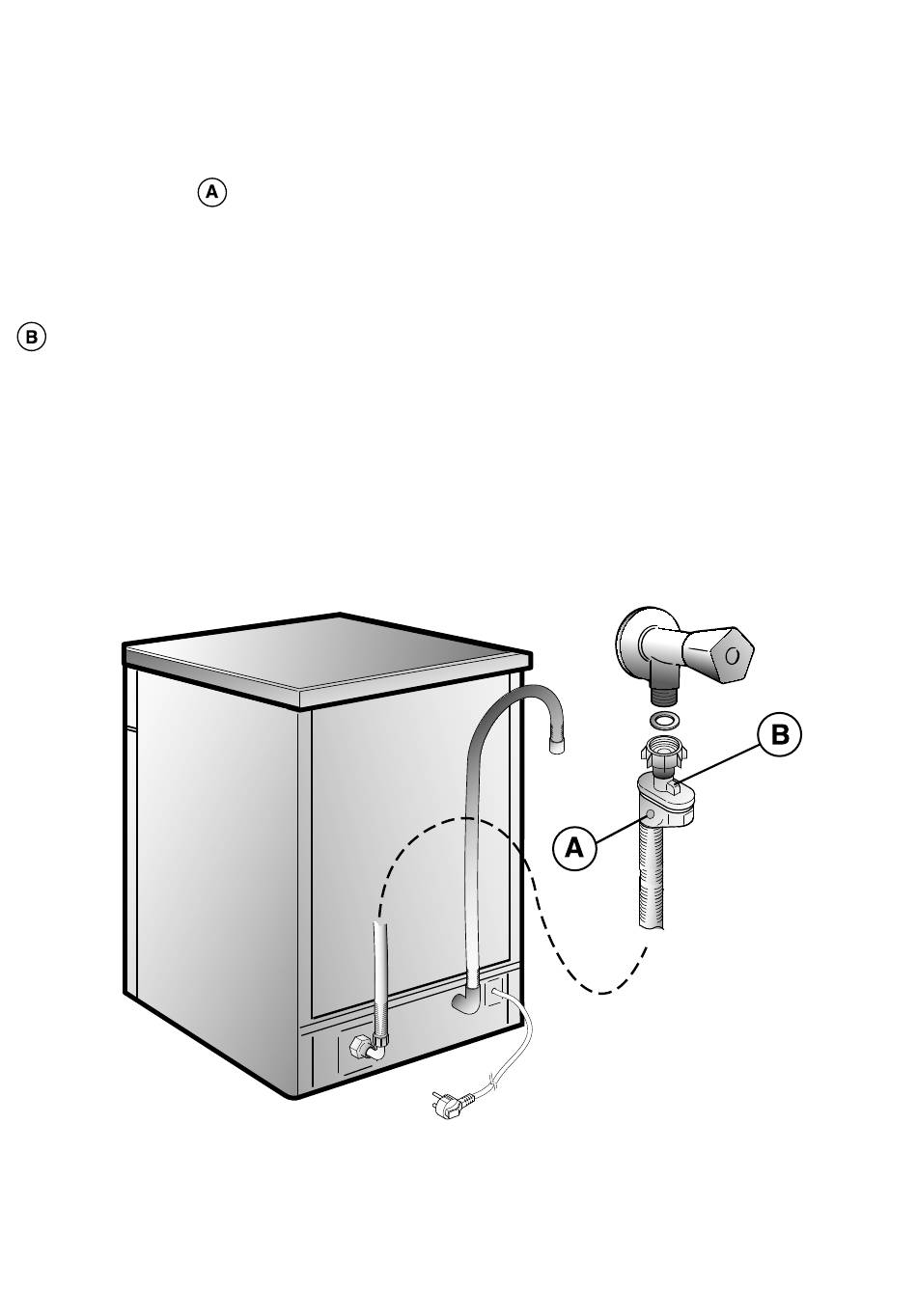 A

B

B

A