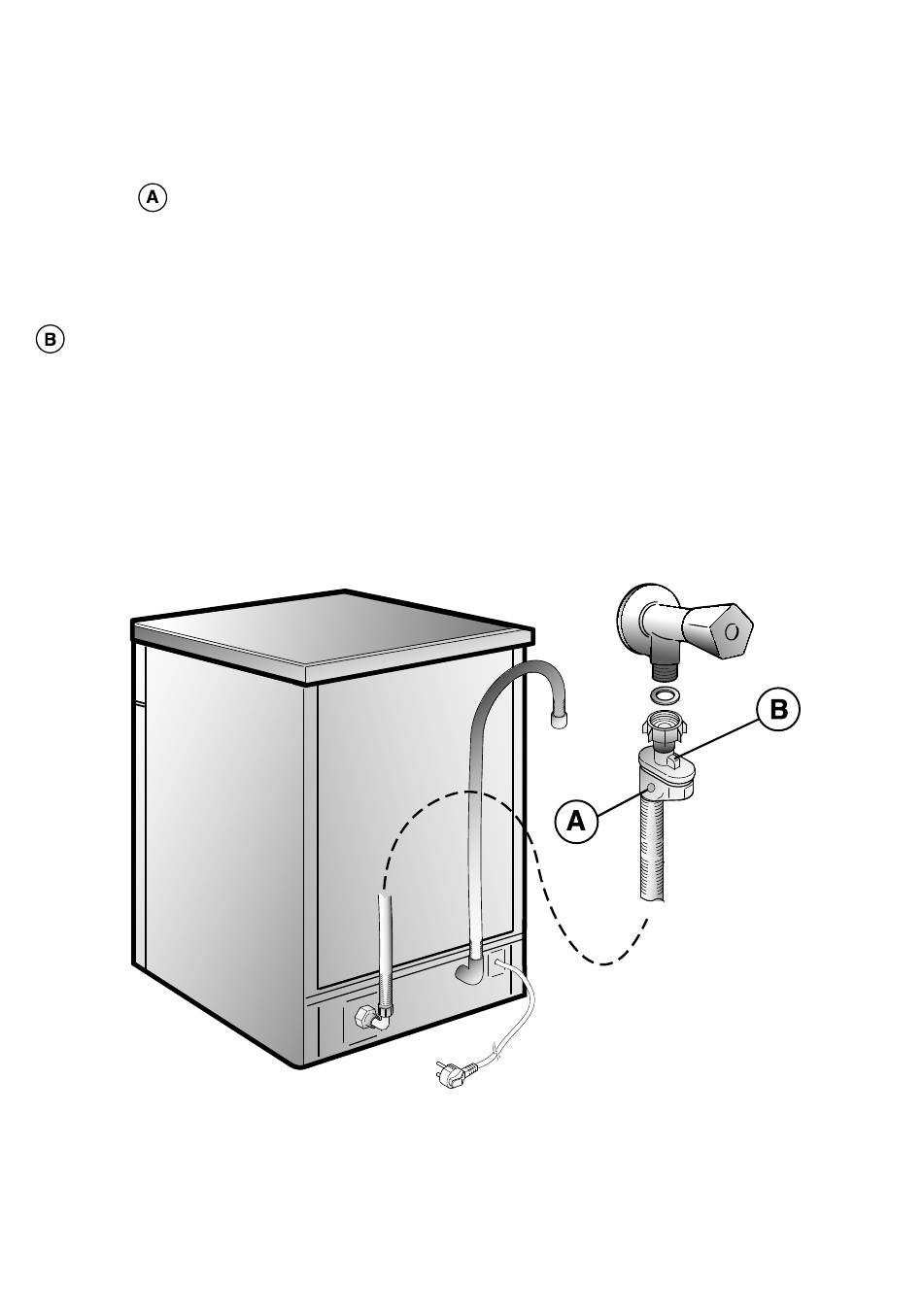 A

B

B

A