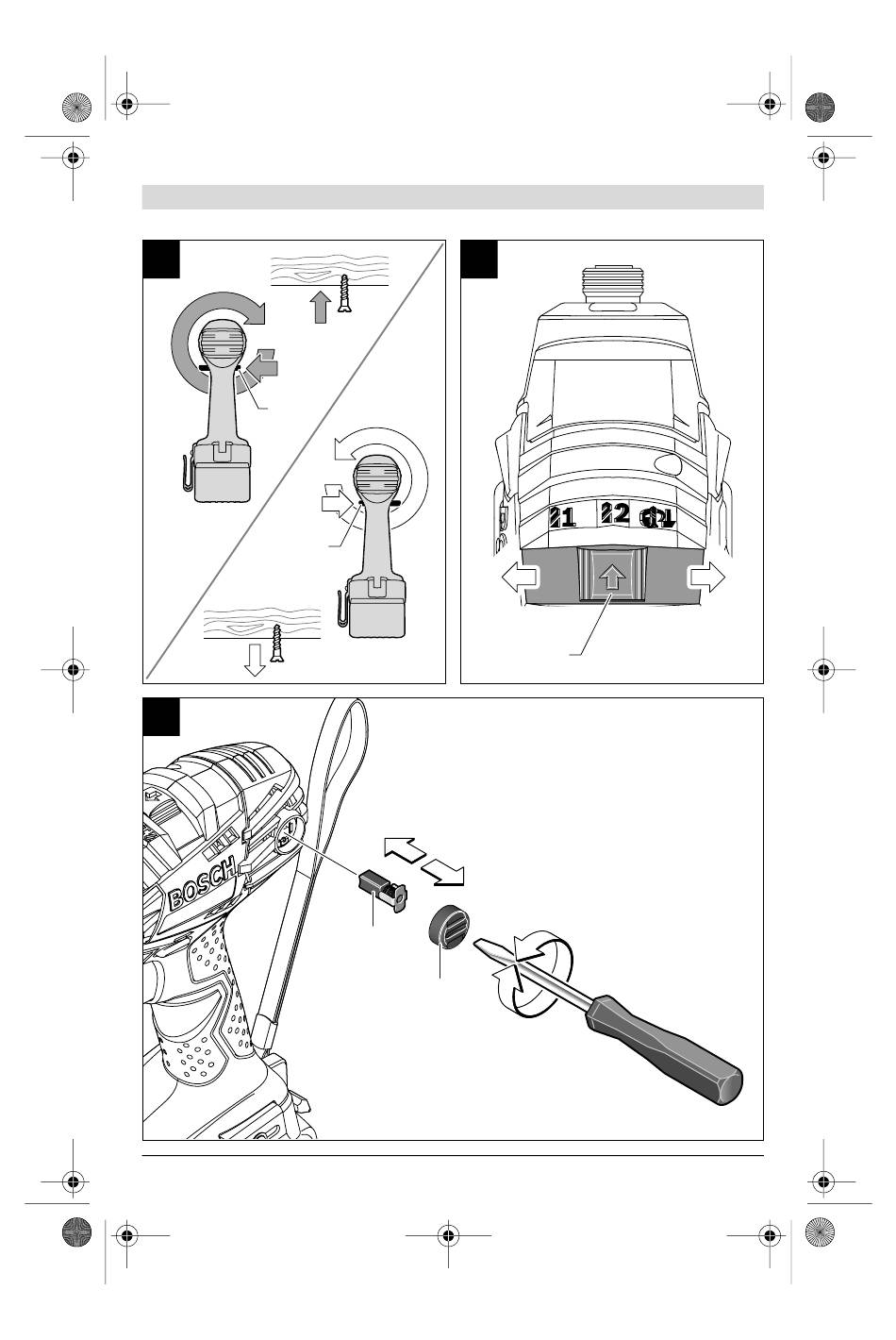 1 2

BOSCH