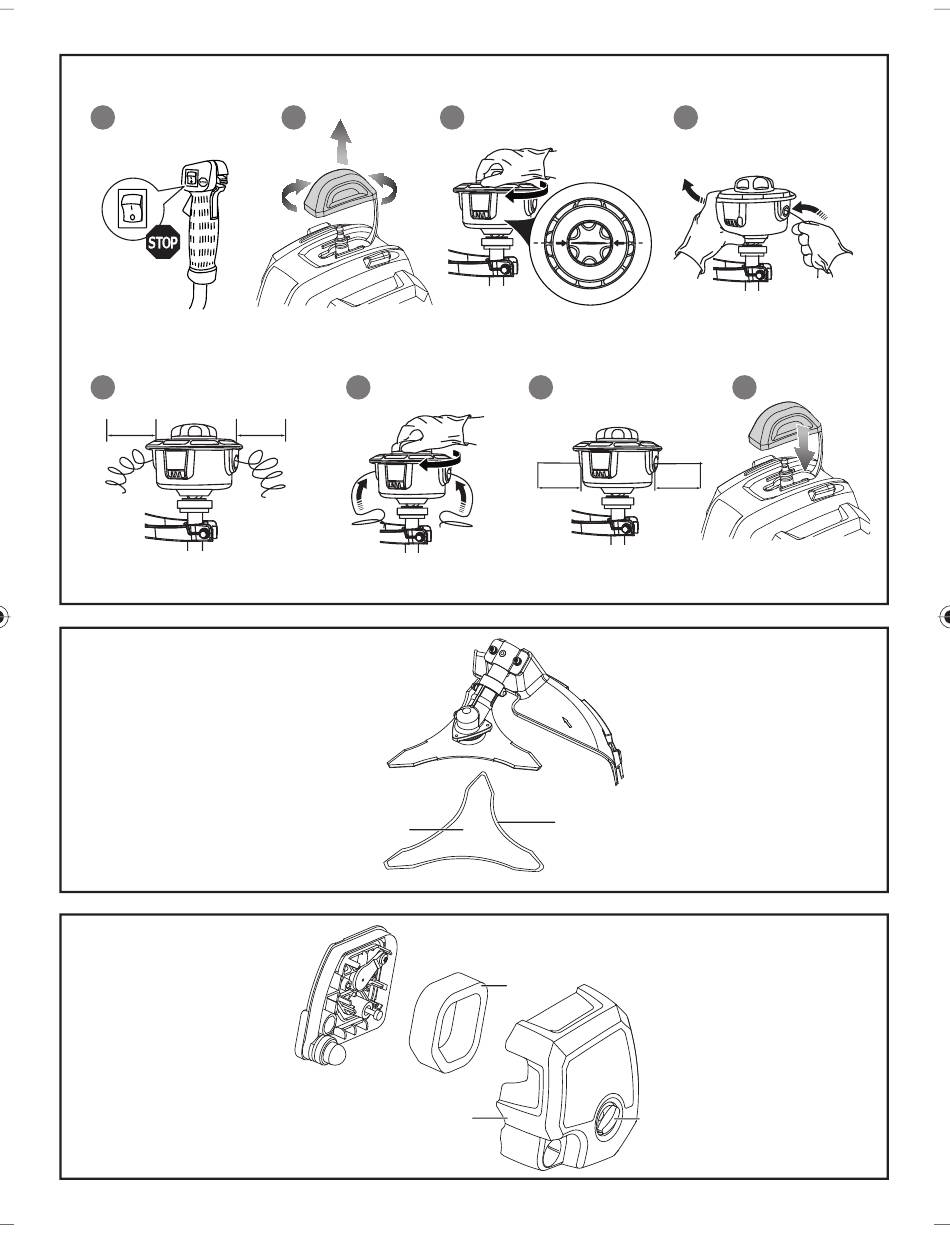 STOP