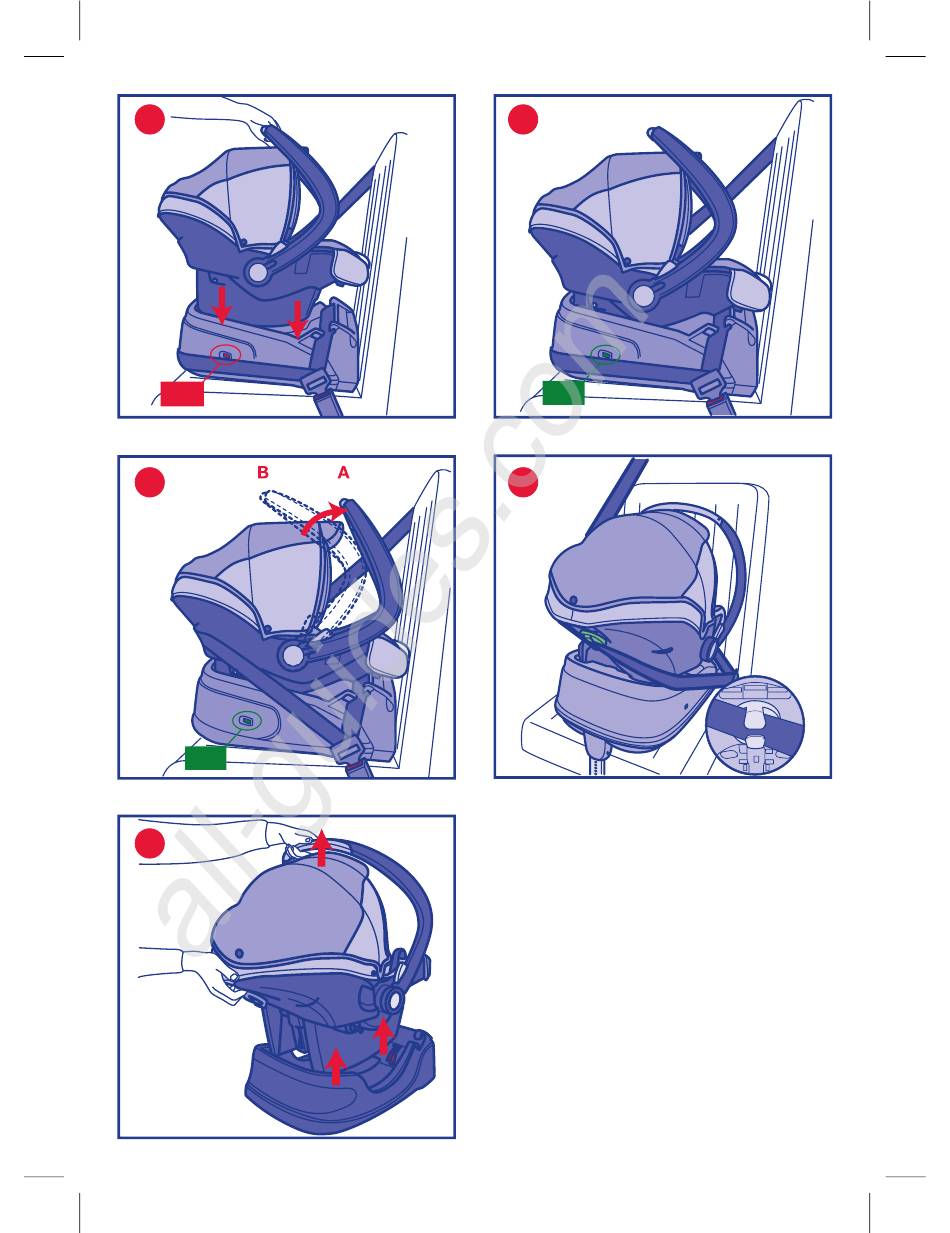 B
A

all-guides.com