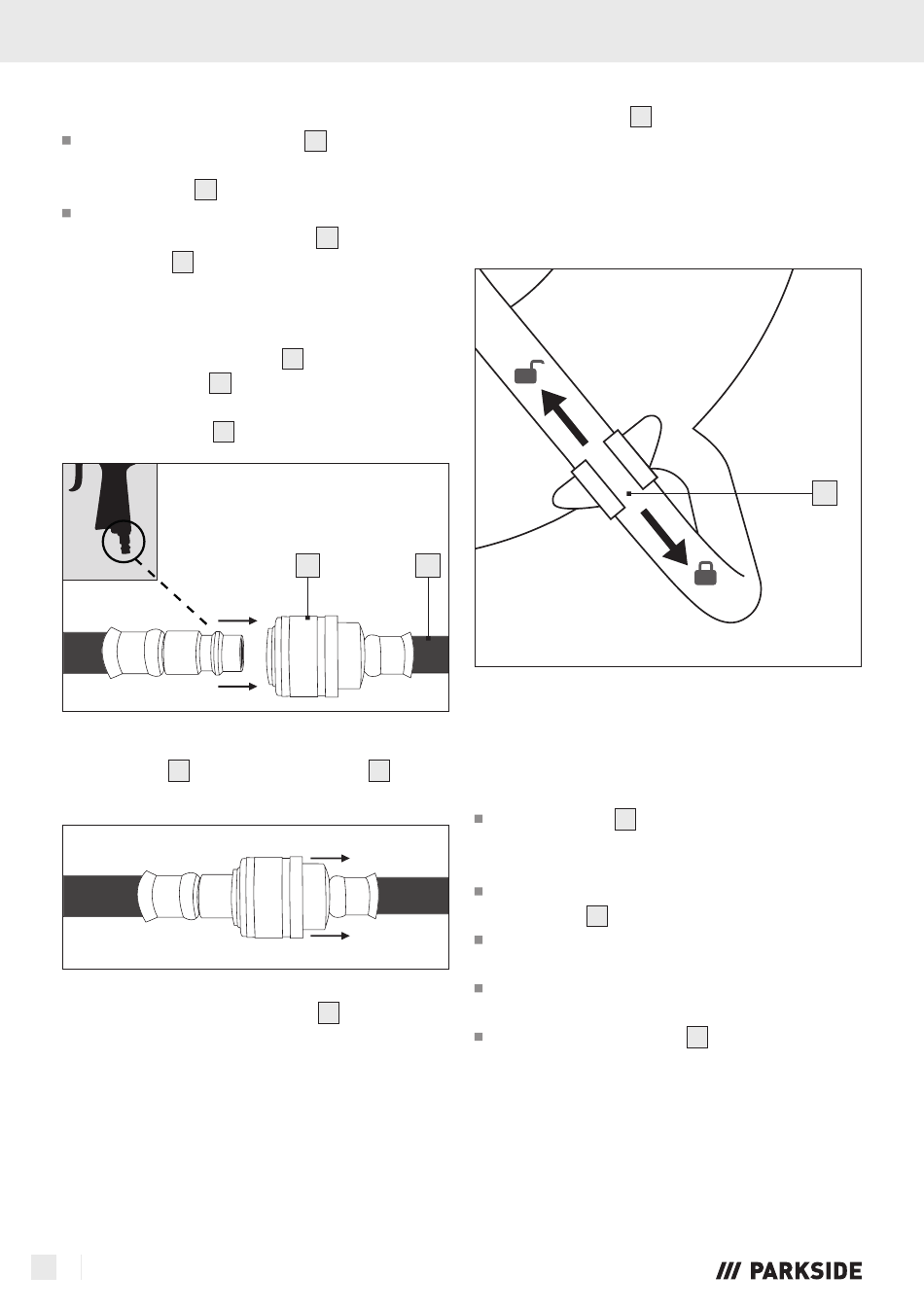 /// PARKSIDE