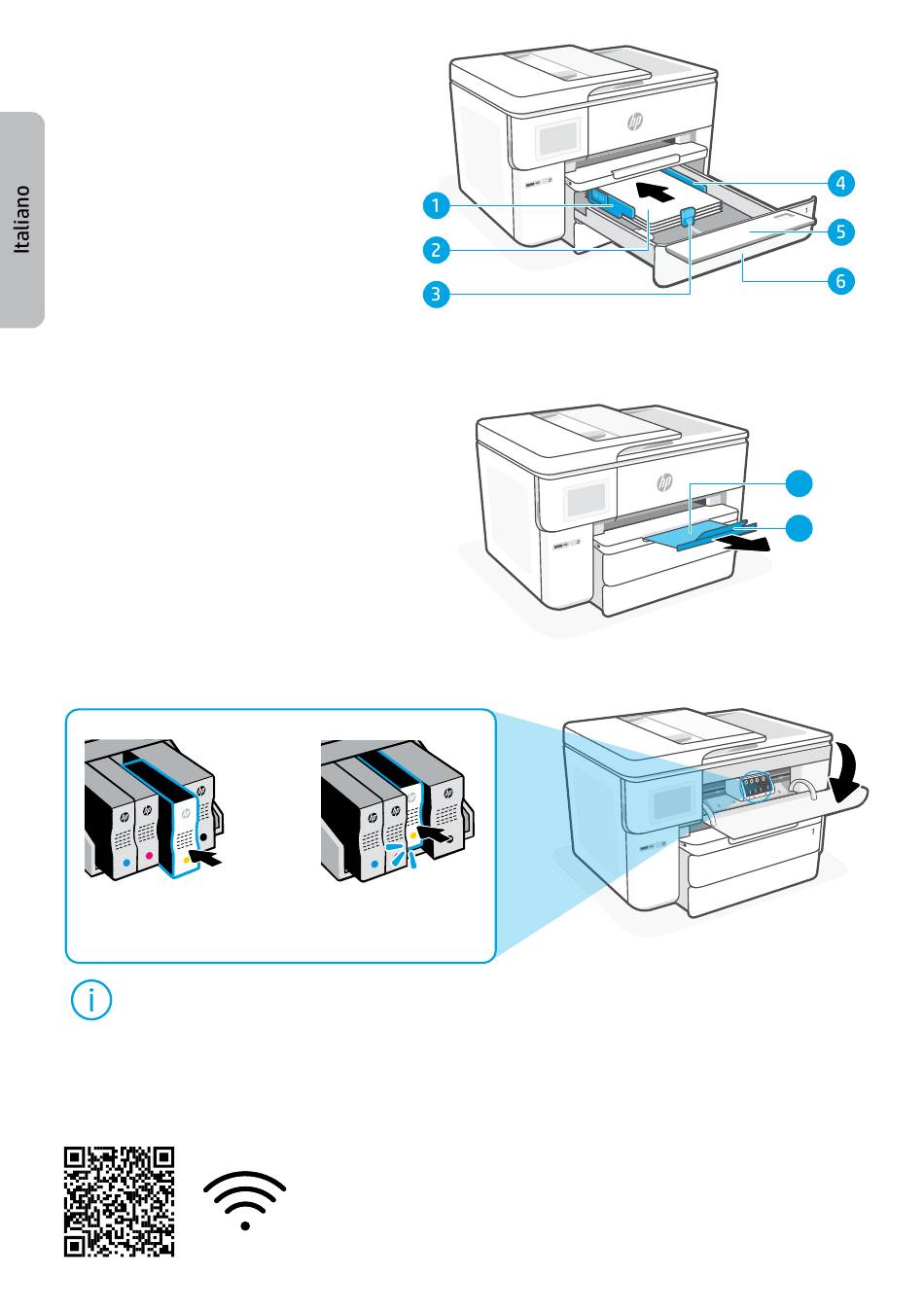 Italiano

1
2
3
4
5
6